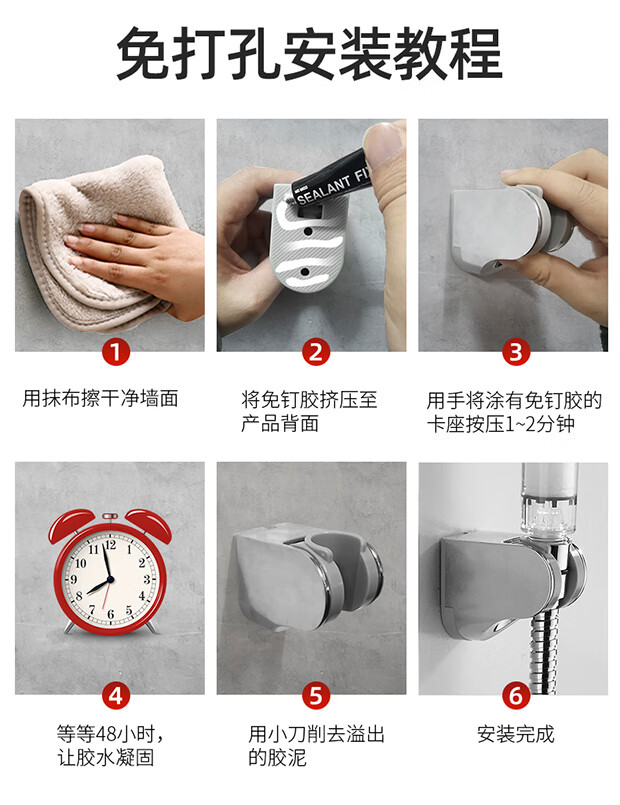 免打孔安装教程

SEALANT FI

1
用抹布擦干净墙面

2
将免钉胶挤压至产品背面

3
用手将涂有免钉胶的卡座按压1~2分钟

12 1 2 3 4 5 6 7 8 9 10 11

4
等等48小时，让胶水凝固

5
用小刀削去溢出的胶泥

6
安装完成