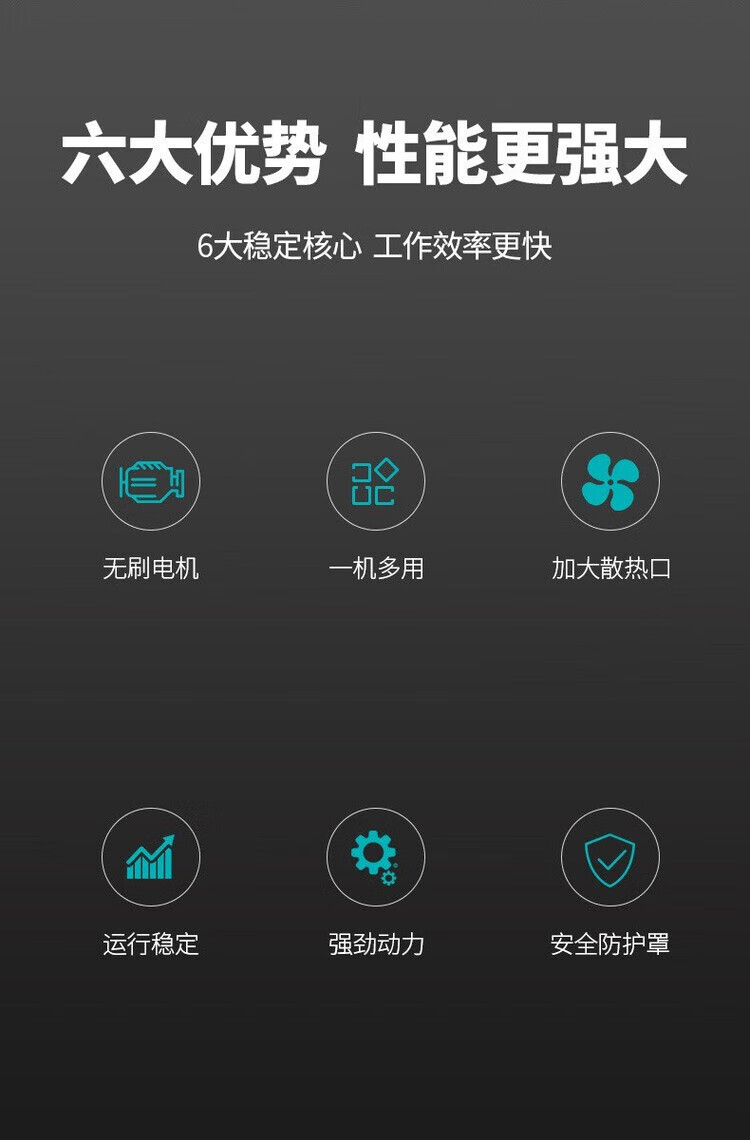 六大优势 性能更强大

6大稳定核心 工作效率更快

无刷电机

一机多用

加大散热口

运行稳定

强劲动力

安全防护罩