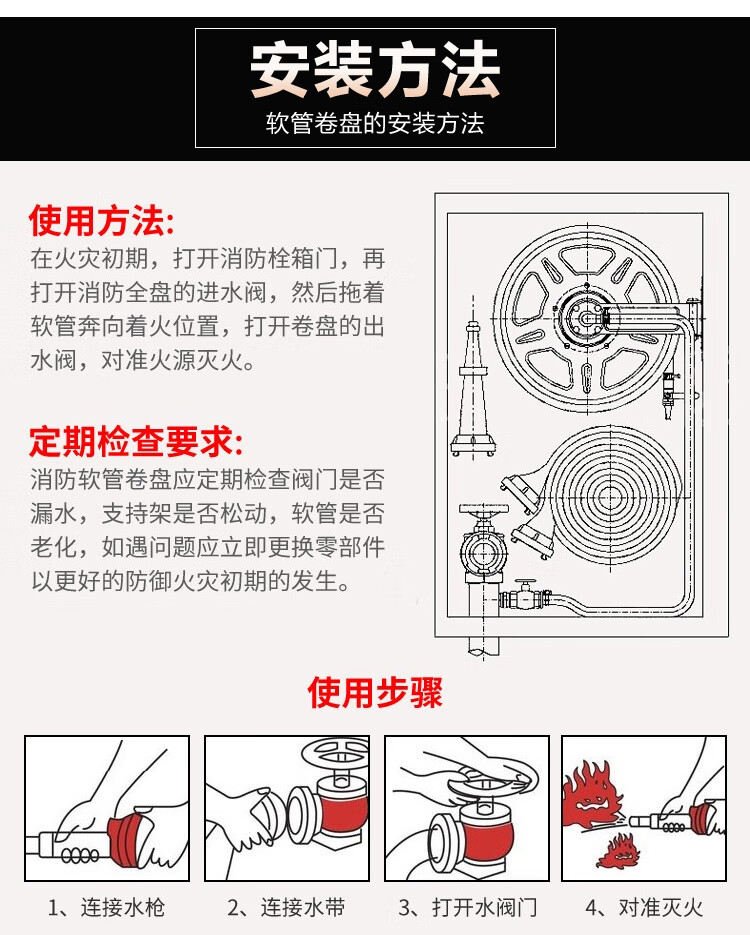 安装方法

软管卷盘的安装方法

使用方法:

在火灾初期，打开消防栓箱门，再打开消防全盘的进水阀，然后拖着软管奔向着火位置，打开卷盘的出水阀，对准火源灭火。

定期检查要求:

消防软管卷盘应定期检查阀门是否漏水，支持架是否松动，软管是否老化，如遇问题应立即更换零部件以更好的防御火灾初期的发生。

使用步骤

1、连接水枪

2、连接水带

3、打开水阀门

4、对准灭火