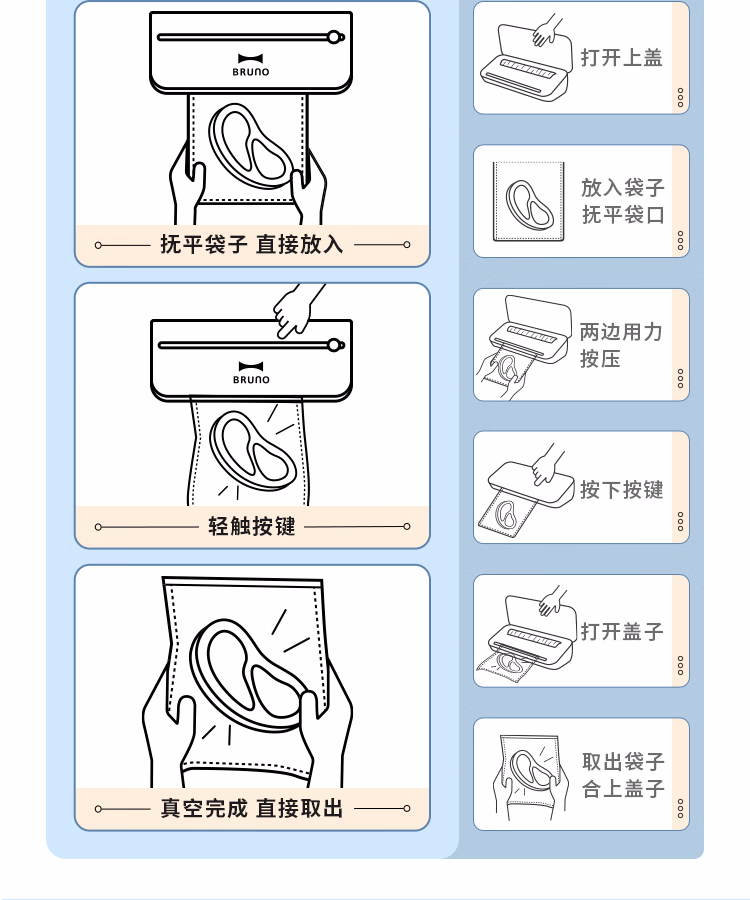 BRUNO

抚平袋子 直接放入

BRUNO

轻触按键

真空完成 直接取出

打开上盖

放入袋子
抚平袋口

两边用力
按压

按下按键

打开盖子

取出袋子
合上盖子