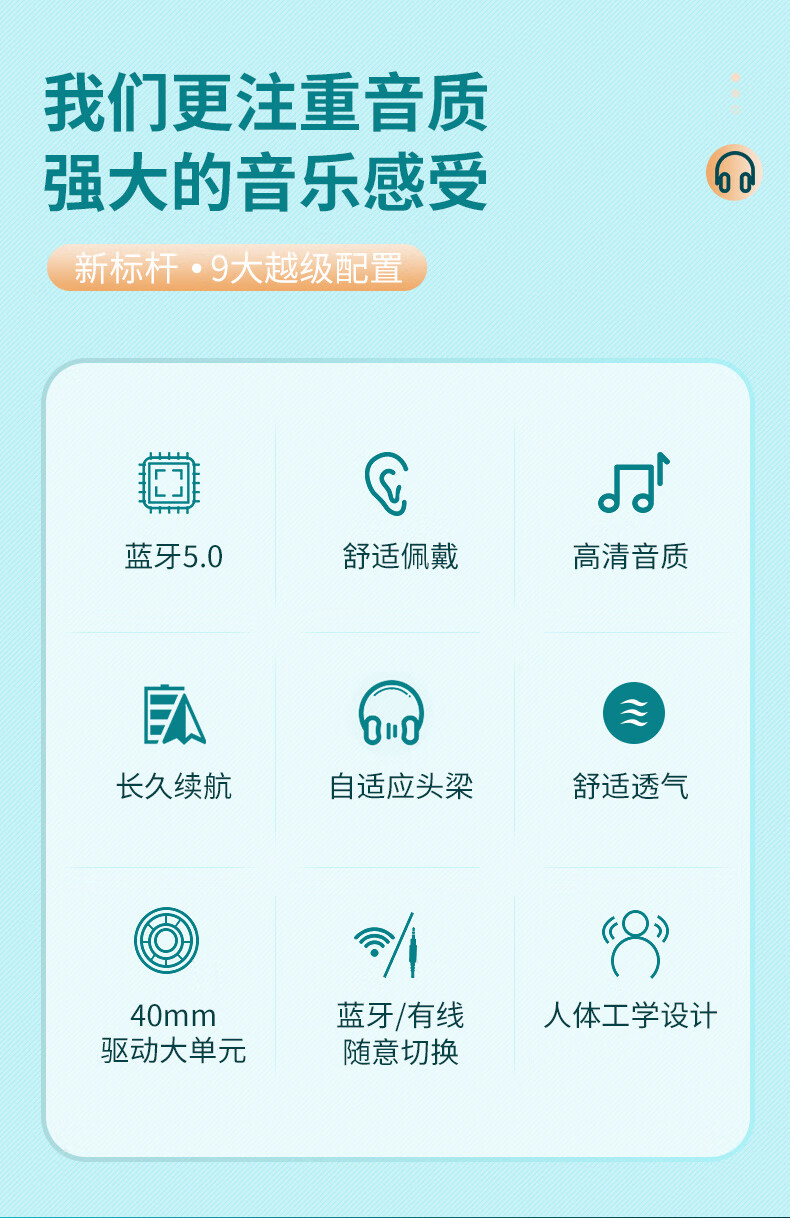 我们更注重音质
强大的音乐感受

新标杆 • 9大越级配置

蓝牙5.0

舒适佩戴

高清音质

长久续航

自适应头梁

舒适透气

40mm
驱动大单元

蓝牙/有线
随意切换

人体工学设计