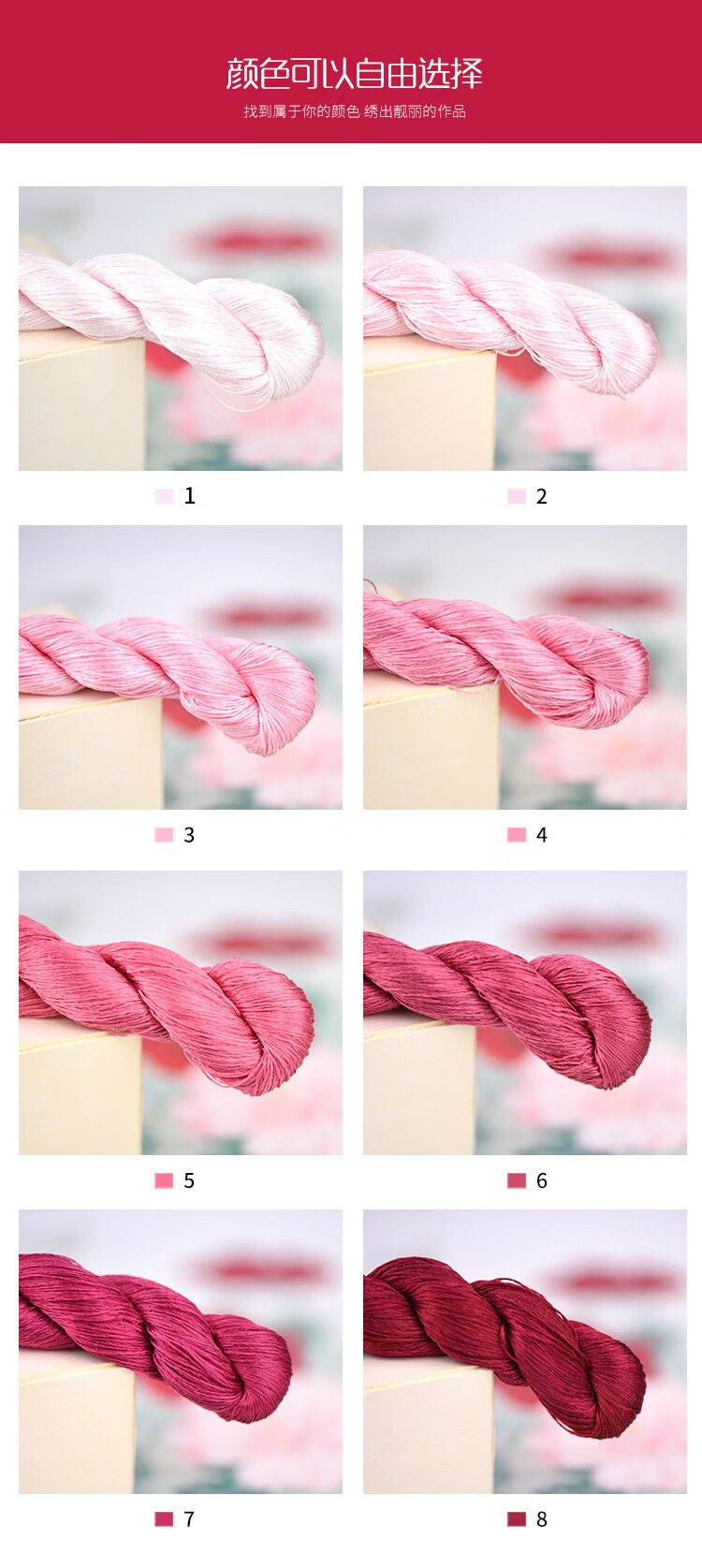 颜色可以自由选择

找到属于你的颜色 绣出靓丽的作品

1

2

3

4

5

6

7

8