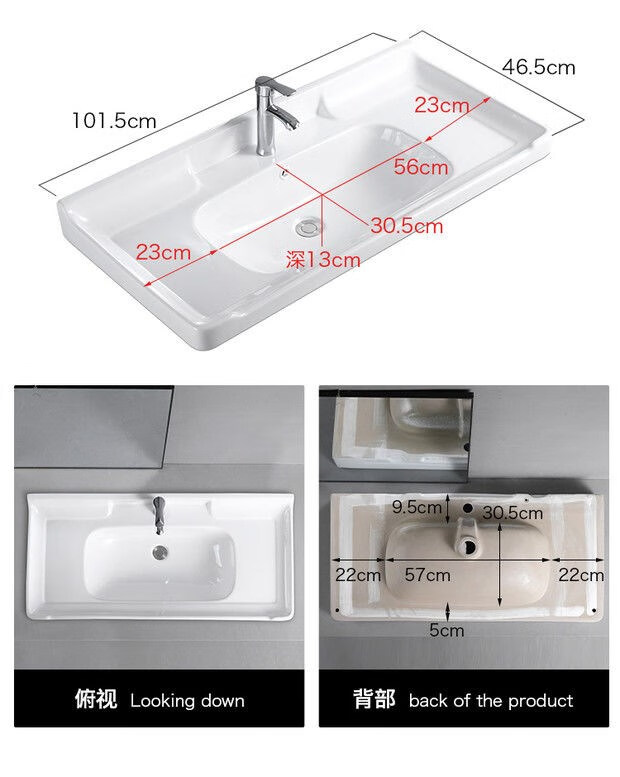 101.5cm

46.5cm

23cm

56cm

30.5cm

23cm

深13cm

9.5cm

30.5cm

22cm

57cm

22cm

5cm

俯视 Looking down

背部 back of the product