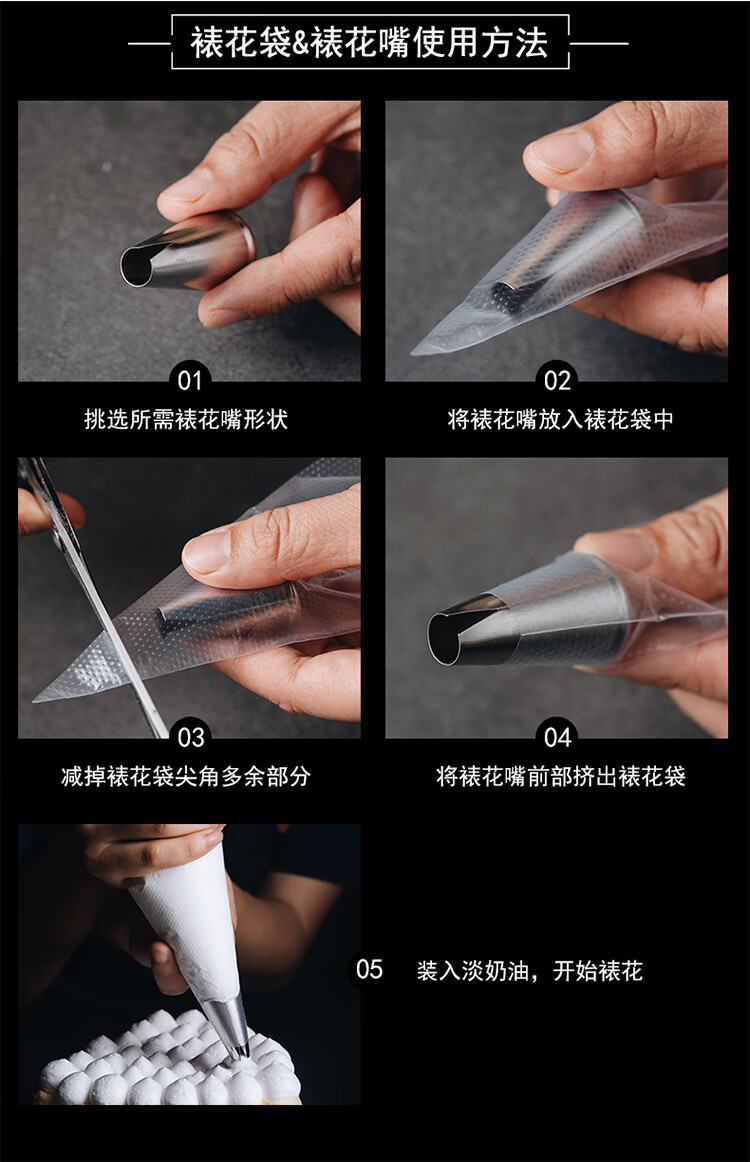 裱花袋&裱花嘴使用方法

01
挑选所需裱花嘴形状

02
将裱花嘴放入裱花袋中

03
减掉裱花袋尖角多余部分

04
将裱花嘴前部挤出裱花袋

05
装入淡奶油，开始裱花