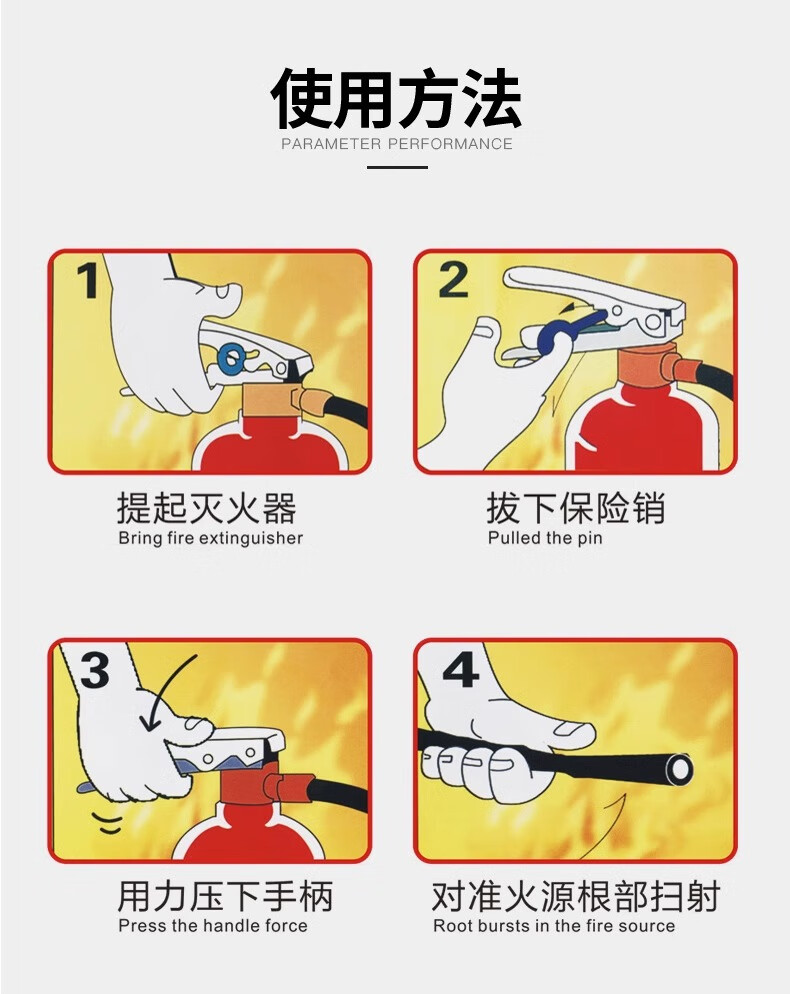 使用方法
PARAMETER PERFORMANCE

1

提起灭火器
Bring fire extinguisher

2

拔下保险销
Pulled the pin

3

用力压下手柄
Press the handle force

4

对准火源根部扫射
Root bursts in the fire source