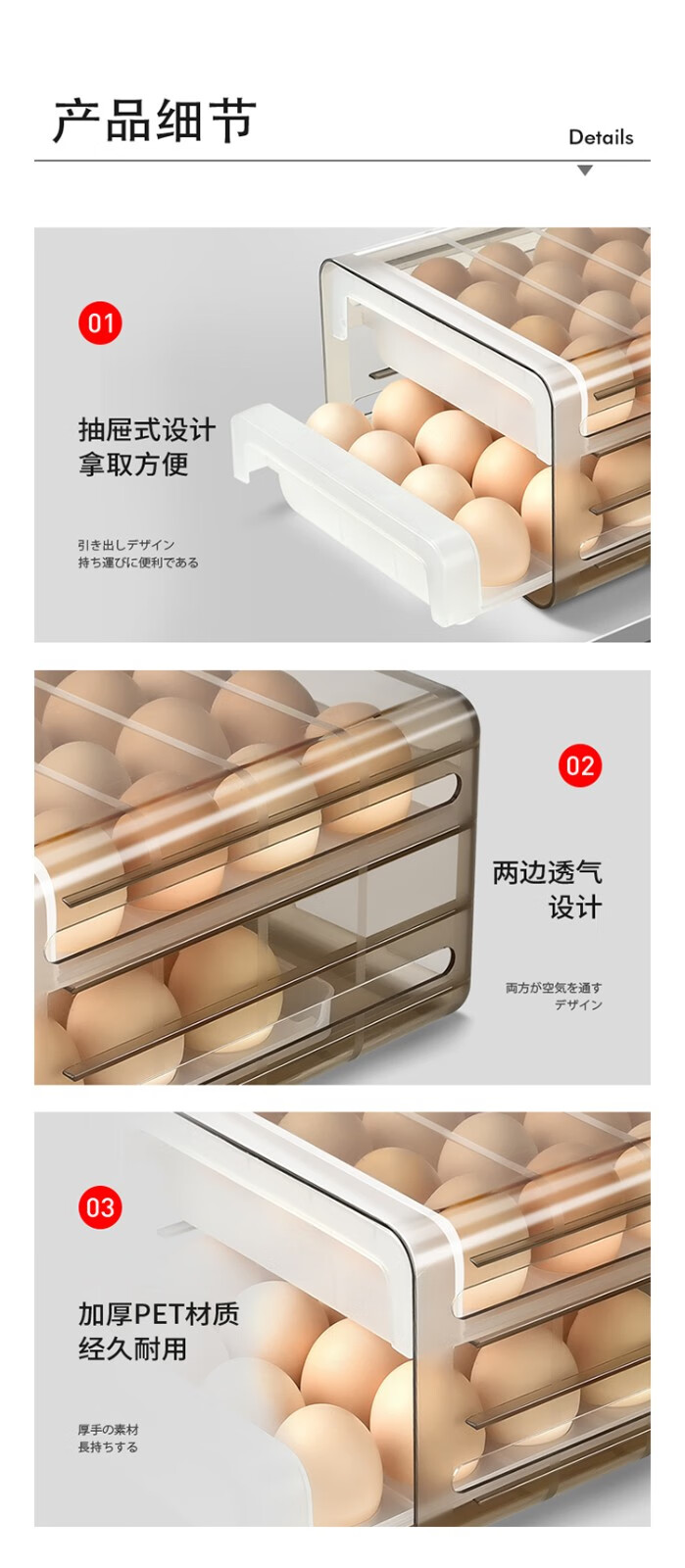 产品细节

Details

01

抽屉式设计
拿取方便

引き出しデザイン
持ち運びに便利である

02

两边透气
设计

両方が空気を通す
デザイン

03

加厚PET材质
经久耐用

厚手の素材
長持ちする