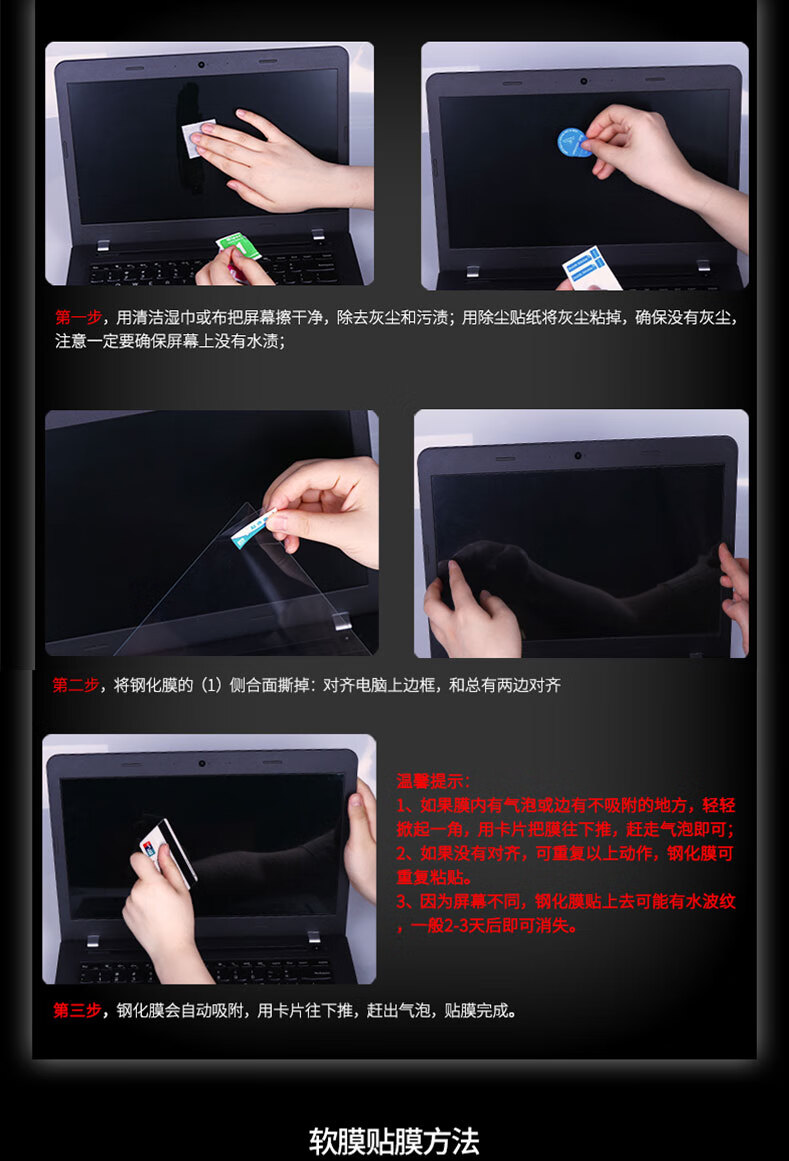 第一步，用清洁湿巾或布把屏幕擦干净，除去灰尘和污渍；用除尘贴纸将灰尘粘掉，确保没有灰尘，注意一定要确保屏幕上没有水渍；

第二步，将钢化膜的（1）侧合面撕掉：对齐电脑上边框，和总有两边对齐

温馨提示：
1、如果膜内有气泡或边有不吸附的地方，轻轻掀起一角，用卡片把膜往下推，赶走气泡即可；
2、如果没有对齐，可重复以上动作，钢化膜可重复粘贴。
3、因为屏幕不同，钢化膜贴上去可能有水波纹，一般2-3天后即可消失。

第三步，钢化膜会自动吸附，用卡片往下推，赶出气泡，贴膜完成。

软膜贴膜方法