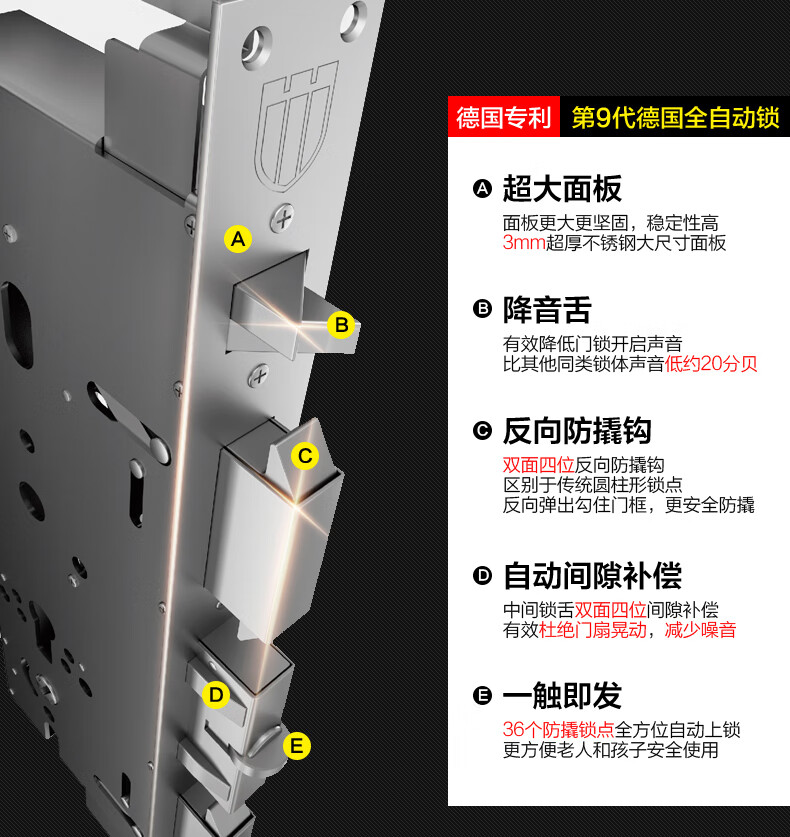 A

B

C

D

E

德国专利 第9代德国全自动锁

A 超大面板
面板更大更坚固，稳定性高
3mm超厚不锈钢大尺寸面板

B 降音舌
有效降低门锁开启声音
比其他同类锁体声音低约20分贝

C 反向防撬钩
双面四位反向防撬钩
区别于传统圆柱形锁点
反向弹出勾住门框，更安全防撬

D 自动间隙补偿
中间锁舌双面四位间隙补偿
有效杜绝门扇晃动，减少噪音

E 一触即发
36个防撬锁点全方位自动上锁
更方便老人和孩子安全使用