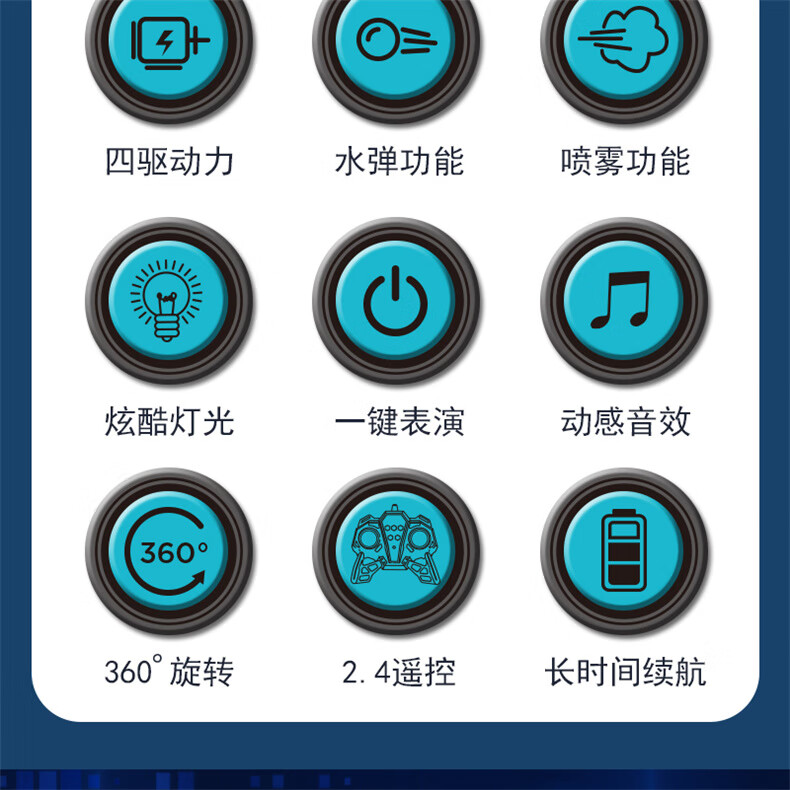 四驱动力
水弹功能
喷雾功能

炫酷灯光
一键表演
动感音效

360°
360°旋转
2.4遥控
长时间续航