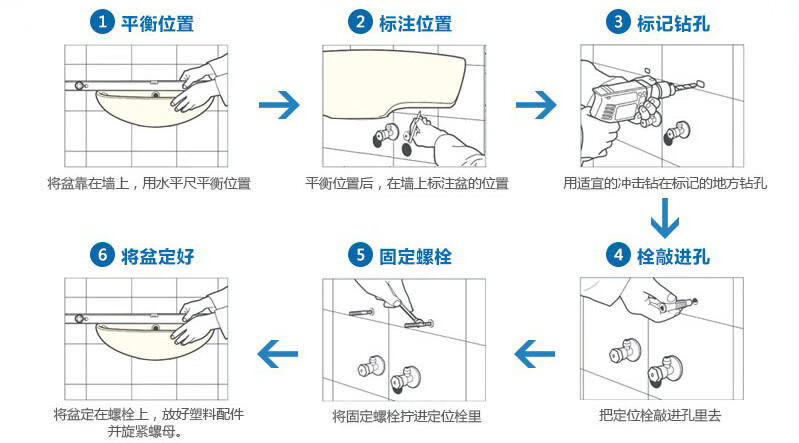 1 平衡位置

将盆靠在墙上，用水平尺平衡位置

2 标注位置

平衡位置后，在墙上标注盆的位置

3 标记钻孔

用适宜的冲击钻在标记的地方钻孔

4 栓敲进孔

把定位栓敲进孔里去

5 固定螺栓

将固定螺栓拧进定位栓里

6 将盆定好

将盆定在螺栓上，放好塑料配件并旋紧螺母。