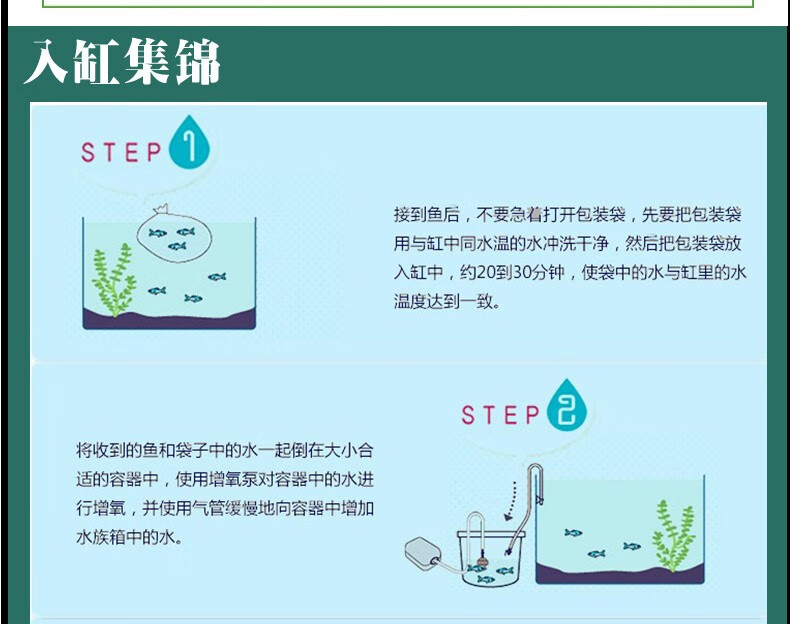 入缸集锦

STEP 1

接到鱼后，不要急着打开包装袋，先要把包装袋用与缸中同水温的水冲洗干净，然后把包装袋放入缸中，约20到30分钟，使袋中的水与缸里的水温度达到一致。

STEP 2

将收到的鱼和袋子中的水一起倒在大小合适的容器中，使用增氧泵对容器中的水进行增氧，并使用气管缓慢地向容器中增加水族箱中的水。