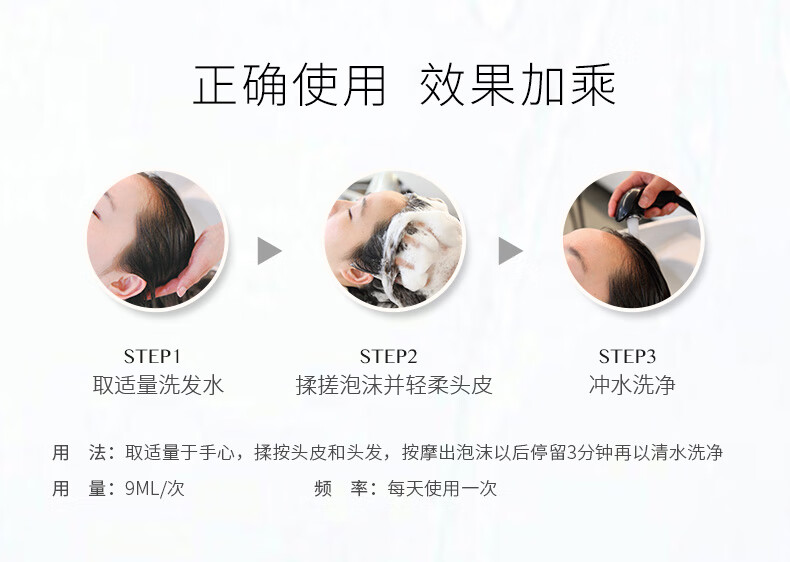 正确使用 效果加乘

STEP1
取适量洗发水

STEP2
揉搓泡沫并轻柔头皮

STEP3
冲水洗净

用 法：取适量于手心，揉按头皮和头发，按摩出泡沫以后停留3分钟再以清水洗净

用 量：9ML/次

频 率：每天使用一次