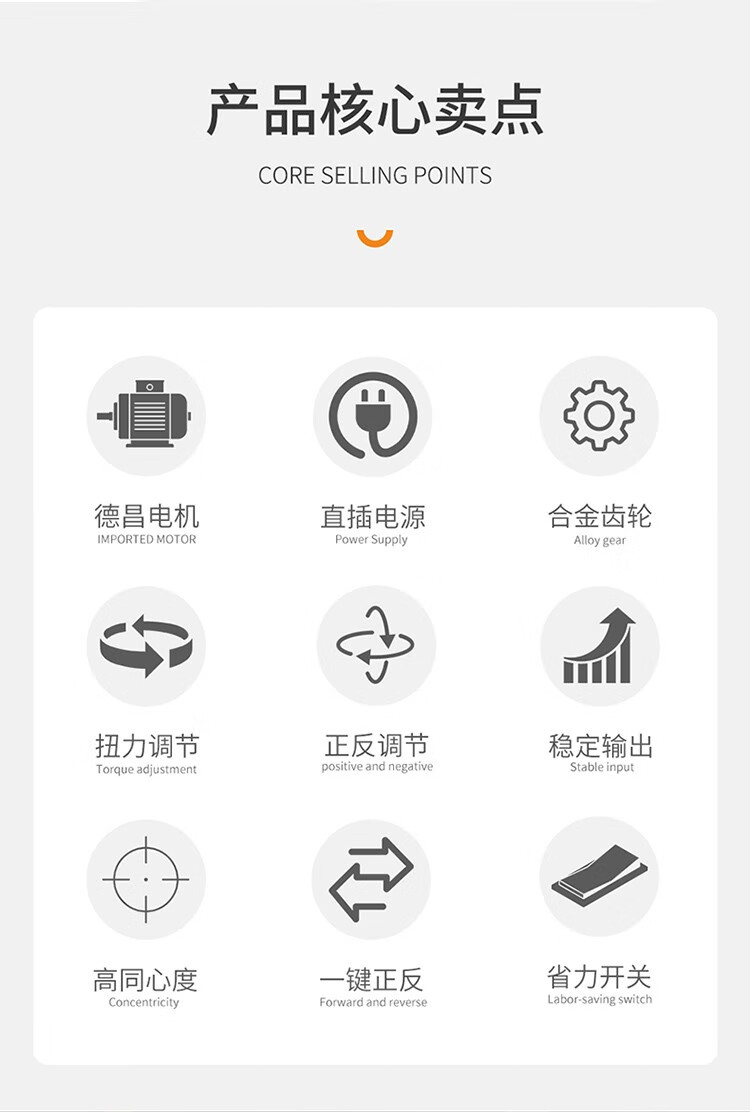 产品核心卖点

CORE SELLING POINTS

德昌电机
IMPORTED MOTOR

直插电源
Power Supply

合金齿轮
Alloy gear

扭力调节
Torque adjustment

正反调节
positive and negative

稳定输出
Stable input

高同心度
Concentricity

一键正反
Forward and reverse

省力开关
Labor-saving switch