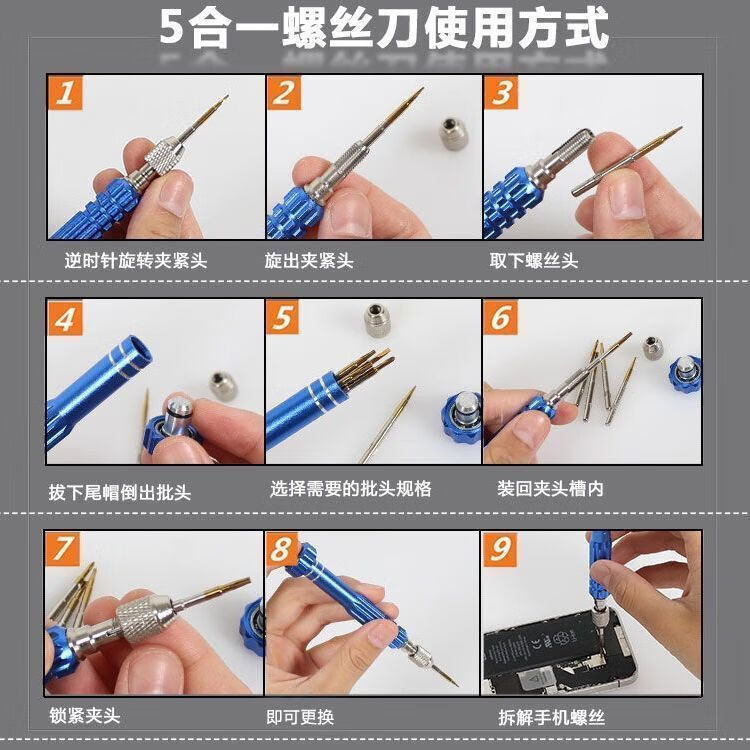 5合一螺丝刀使用方式

1
逆时针旋转夹紧头

2
旋出夹紧头

3
取下螺丝头

4
拔下尾帽倒出批头

5
选择需要的批头规格

6
装回夹头槽内

7
锁紧夹头

8
即可更换

9
拆解手机螺丝