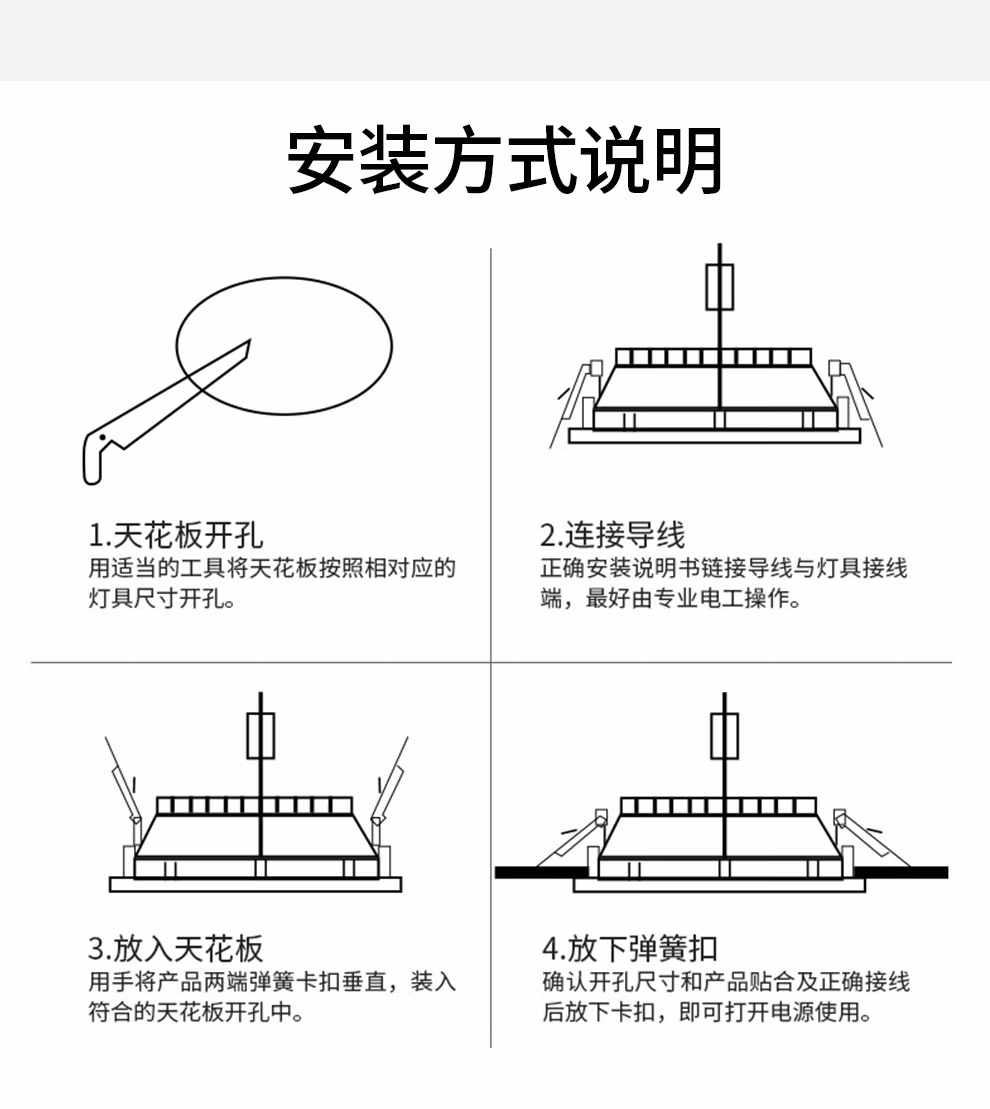 安装方式说明

1.天花板开孔
用适当的工具将天花板按照相对应的灯具尺寸开孔。

2.连接导线
正确安装说明书链接导线与灯具接线端，最好由专业电工操作。

3.放入天花板
用手将产品两端弹簧卡扣垂直，装入符合的天花板开孔中。

4.放下弹簧扣
确认开孔尺寸和产品贴合及正确接线后放下卡扣，即可打开电源使用。