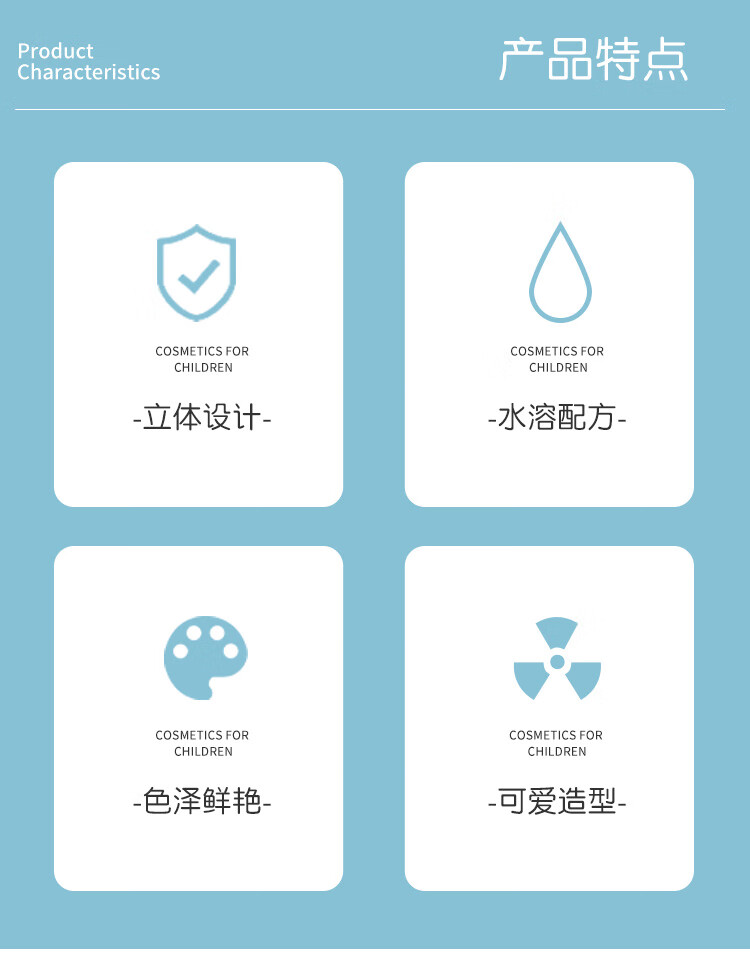 Product
Characteristics

产品特点

COSMETICS FOR
CHILDREN

-立体设计-

COSMETICS FOR
CHILDREN

-水溶配方-

COSMETICS FOR
CHILDREN

-色泽鲜艳-

COSMETICS FOR
CHILDREN

-可爱造型-