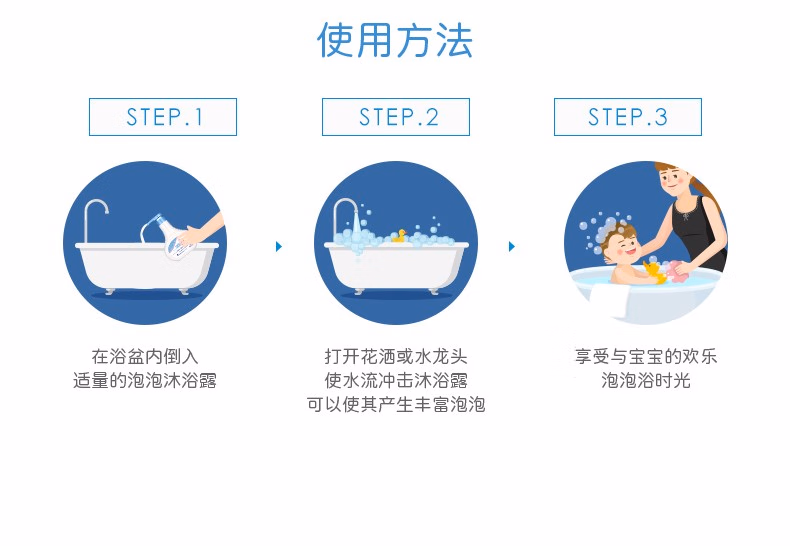 使用方法

STEP.1

在浴盆内倒入
适量的泡泡沐浴露

STEP.2

打开花洒或水龙头
使水流冲击沐浴露
可以使其产生丰富泡泡

STEP.3

享受与宝宝的欢乐
泡泡浴时光