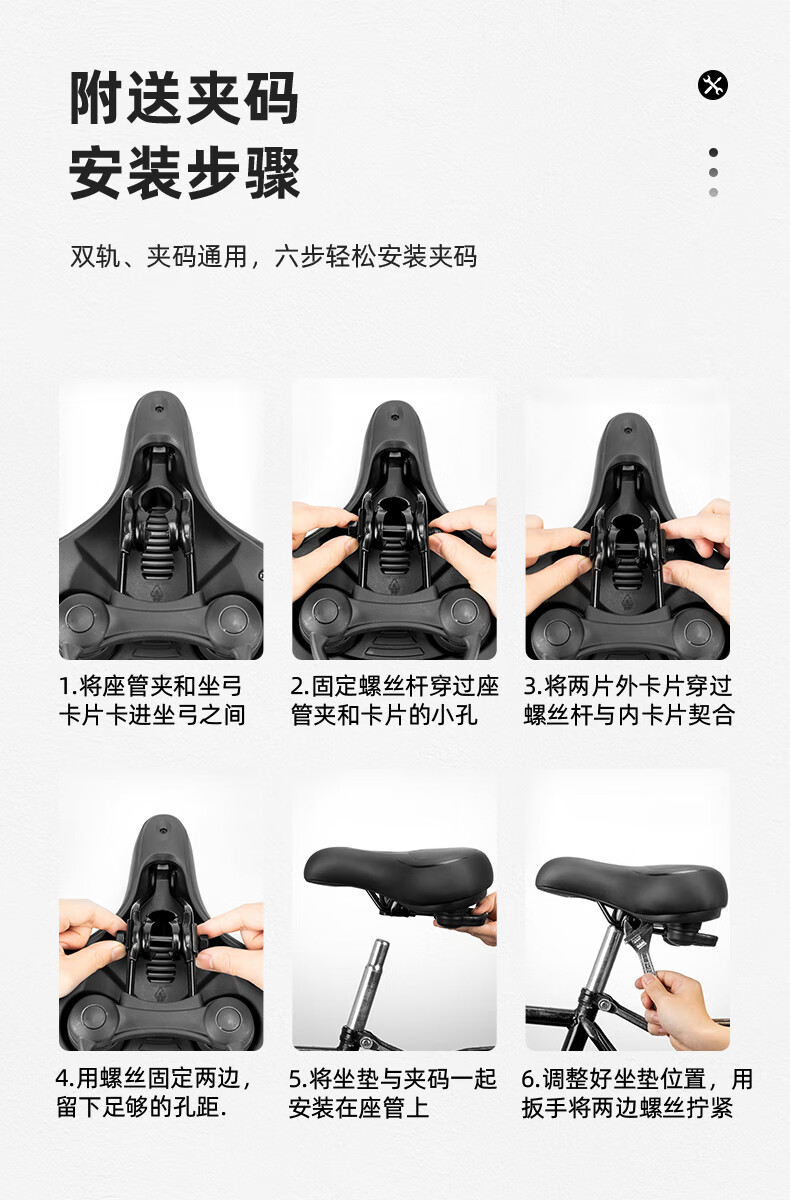 附送夹码
安装步骤

双轨、夹码通用，六步轻松安装夹码

1.将座管夹和坐弓卡片卡进坐弓之间

2.固定螺丝杆穿过座管夹和卡片的小孔

3.将两片外卡片穿过螺丝杆与内卡片契合

4.用螺丝固定两边，留下足够的孔距.

5.将坐垫与夹码一起安装在座管上

6.调整好坐垫位置，用扳手将两边螺丝拧紧