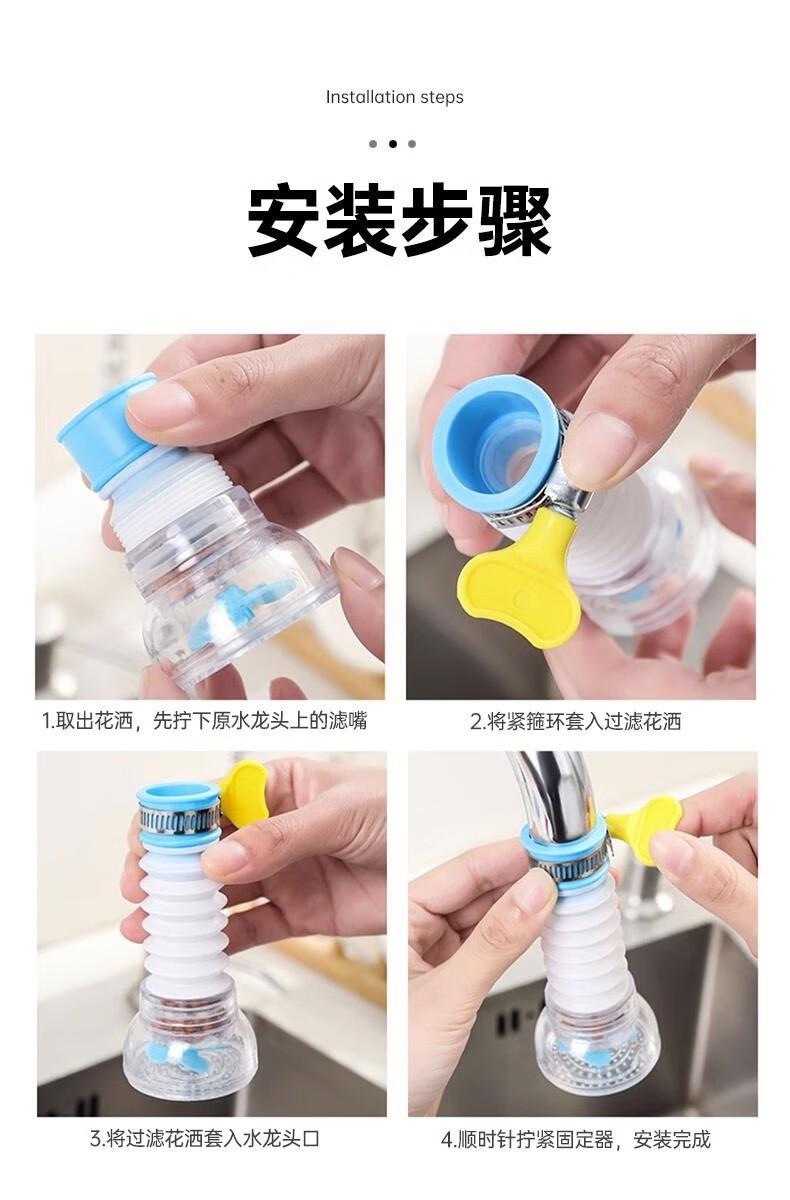 Installation steps

安装步骤

1.取出花洒，先拧下原水龙头上的滤嘴

2.将紧箍环套入过滤花洒

3.将过滤花洒套入水龙头口

4.顺时针拧紧固定器，安装完成