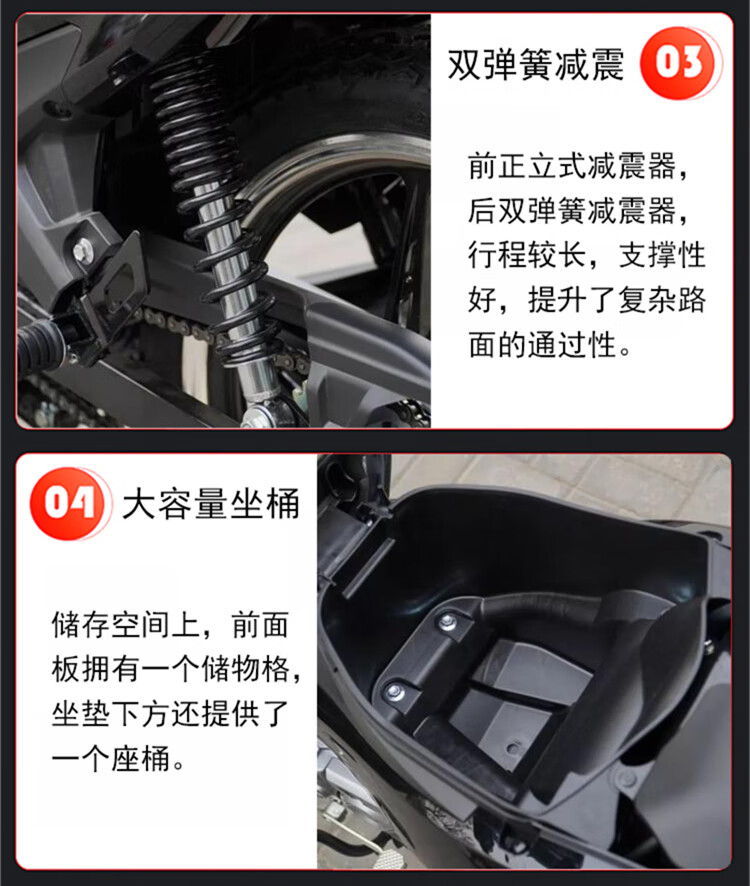 双弹簧减震 03

前正立式减震器，后双弹簧减震器，行程较长，支撑性好，提升了复杂路面的通过性。

04 大容量坐桶

储存空间上，前面板拥有一个储物格，坐垫下方还提供了一个座桶。