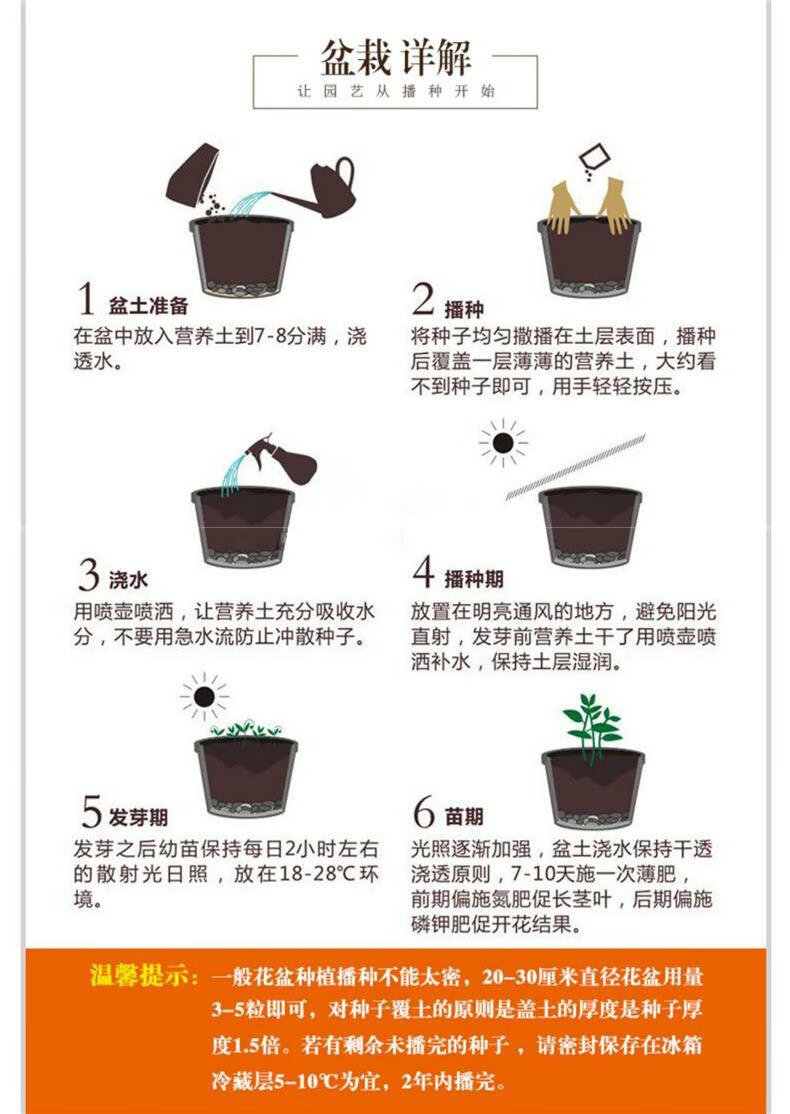 盆栽详解

让园艺从播种开始

1 盆土准备

在盆中放入营养土到7-8分满，浇透水。

2 播种

将种子均匀撒播在土层表面，播种后覆盖一层薄薄的营养土，大约看不到种子即可，用手轻轻按压。

3 浇水

用喷壶喷洒，让营养土充分吸收水分，不要用急水流防止冲散种子。

4 播种期

放置在明亮通风的地方，避免阳光直射，发芽前营养土干了用喷壶喷洒补水，保持土层湿润。

5 发芽期

发芽之后幼苗保持每日2小时左右的散射光日照，放在18-28℃环境。

6 苗期

光照逐渐加强，盆土浇水保持干透浇透原则，7-10天施一次薄肥，前期偏施氮肥促长茎叶，后期偏施磷钾肥促开花结果。

温馨提示：一般花盆种植播种不能太密，20-30厘米直径花盆用量3-5粒即可，对种子覆土的原则是盖土的厚度是种子厚度1.5倍。若有剩余未播完的种子，请密封保存在冰箱冷藏层5-10℃为宜，2年内播完。