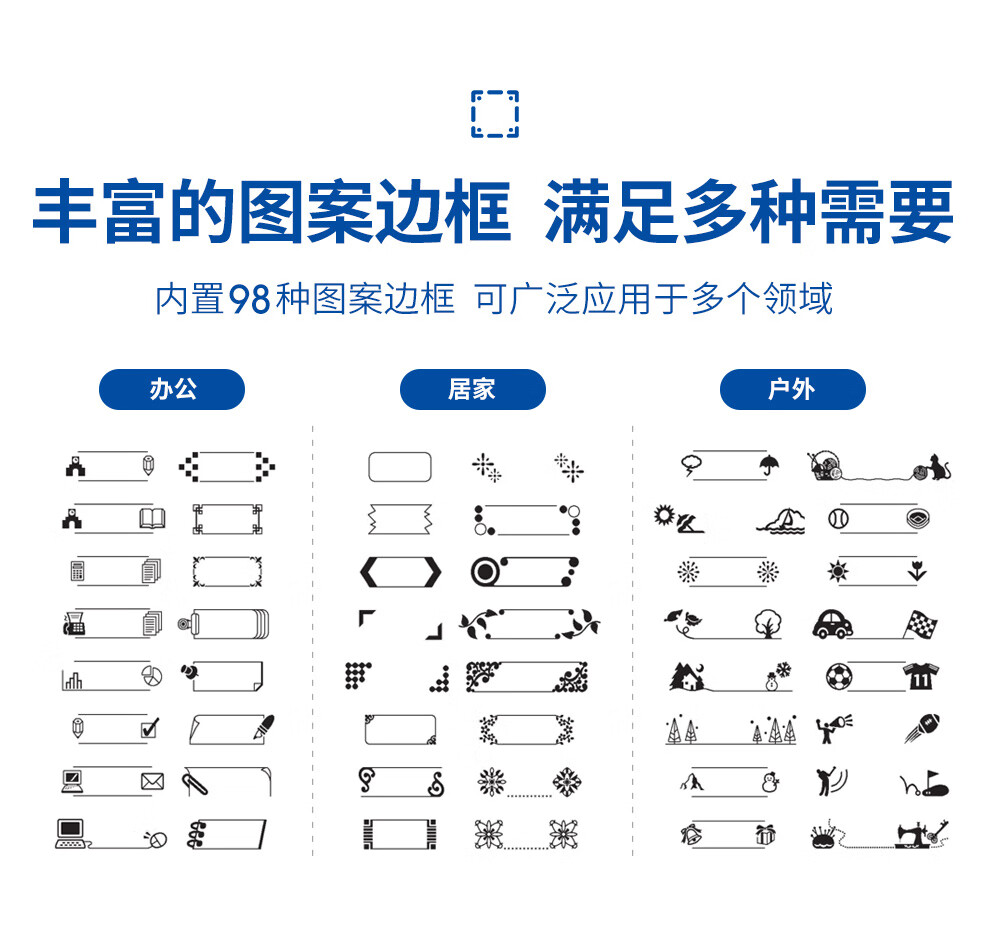 丰富的图案边框 满足多种需要

内置98种图案边框 可广泛应用于多个领域

办公

居家

户外