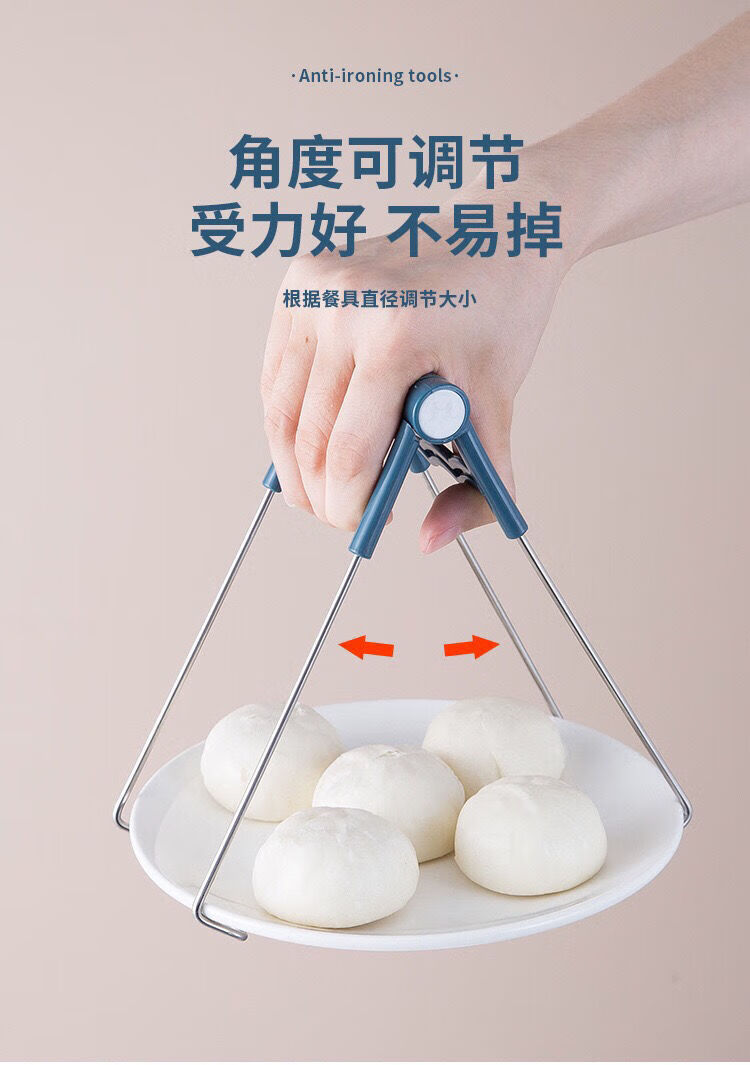 ·Anti-ironing tools·

角度可调节
受力好 不易掉

根据餐具直径调节大小