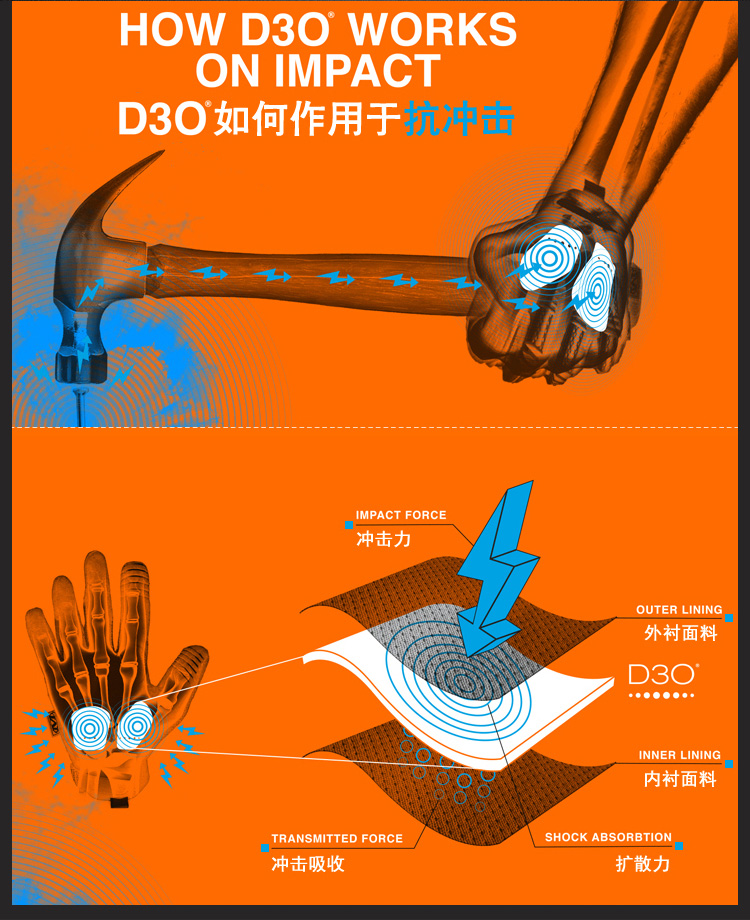 HOW D3O® WORKS ON IMPACT
D3O®如何作用于抗冲击

IMPACT FORCE
冲击力

OUTER LINING
外衬面料

D3O®

INNER LINING
内衬面料

TRANSMITTED FORCE
冲击吸收

SHOCK ABSORBTION
扩散力