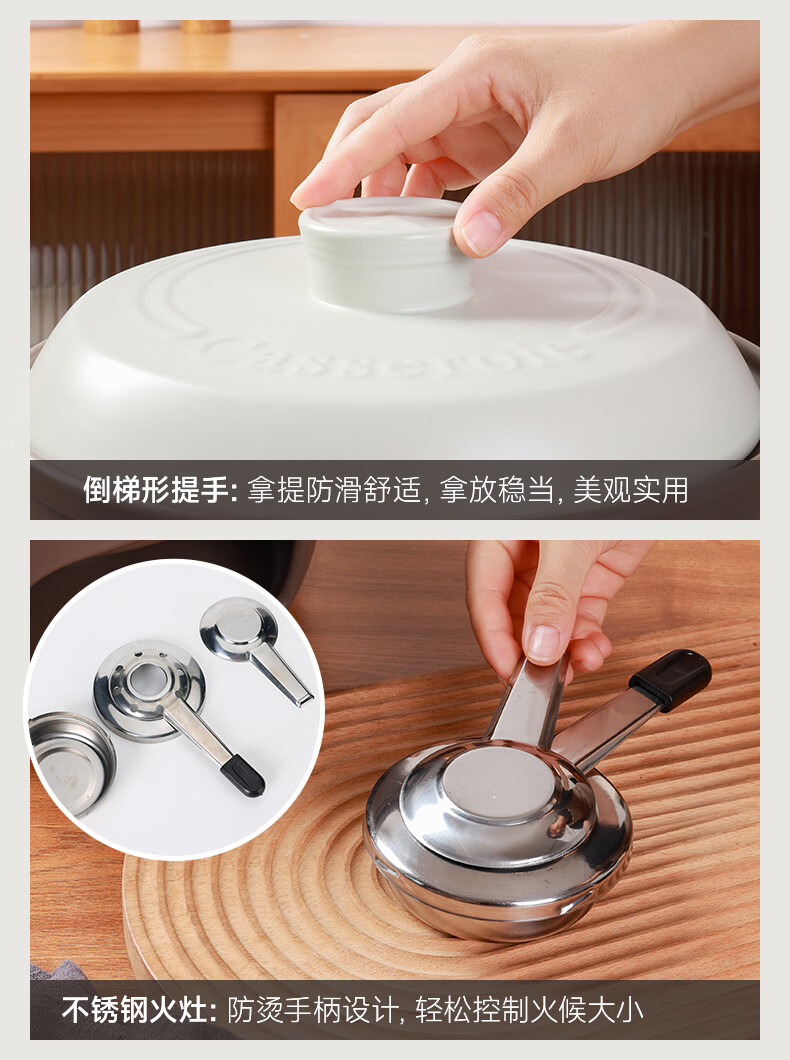 Casserole

倒梯形提手: 拿提防滑舒适, 拿放稳当, 美观实用

不锈钢火灶: 防烫手柄设计, 轻松控制火候大小