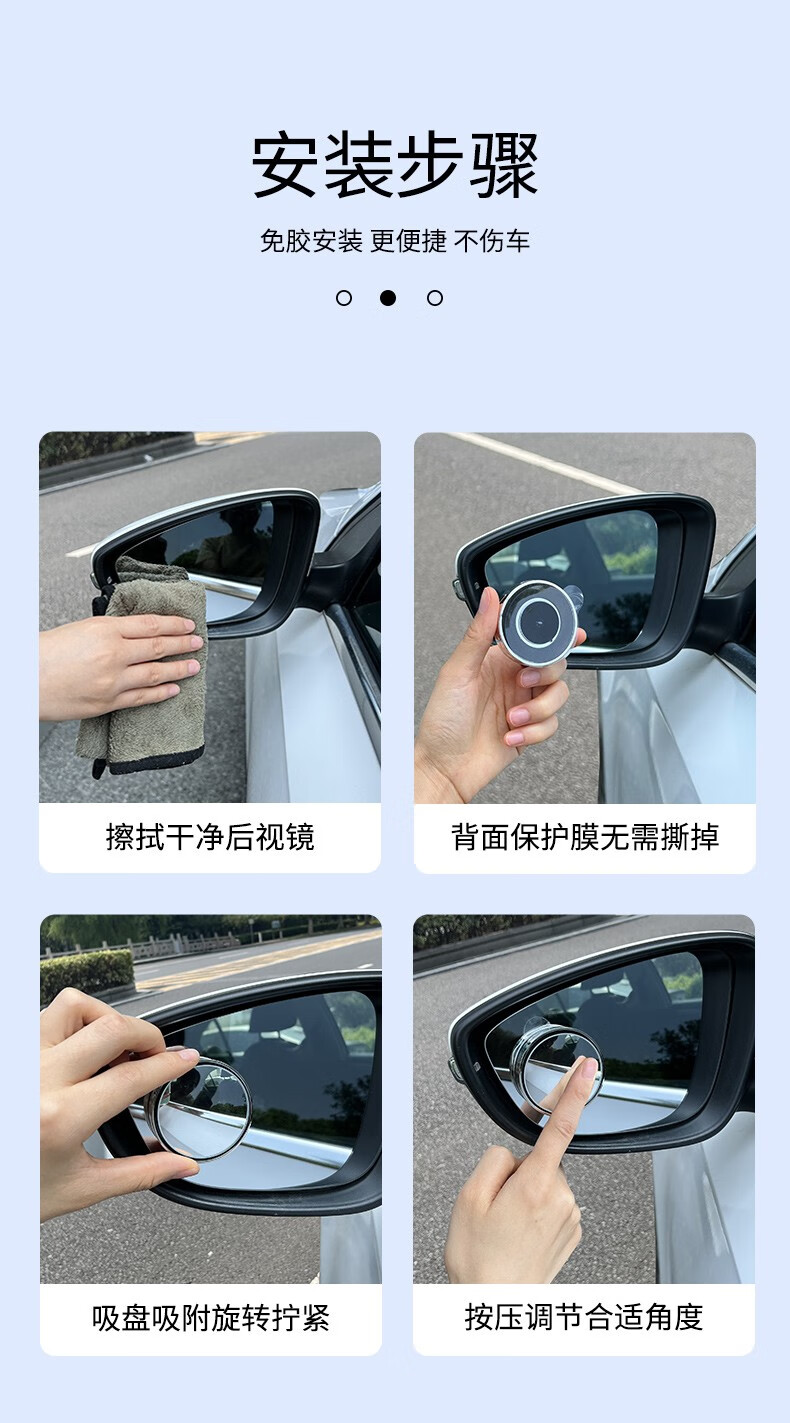 安装步骤

免胶安装 更便捷 不伤车

擦拭干净后视镜

背面保护膜无需撕掉

吸盘吸附旋转拧紧

按压调节合适角度