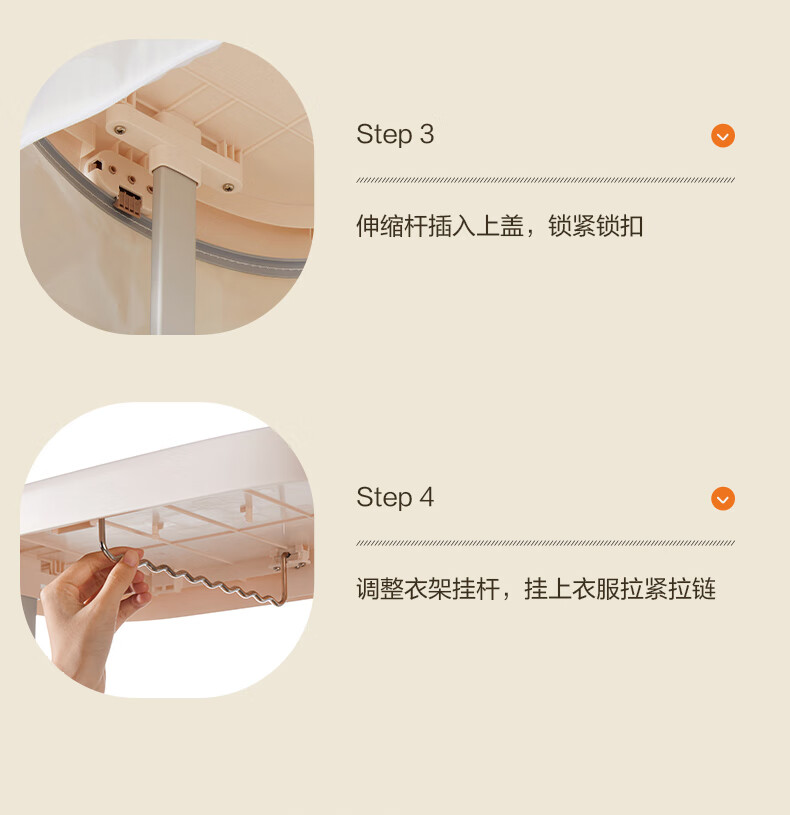 Step 3

伸缩杆插入上盖，锁紧锁扣

Step 4

调整衣架挂杆，挂上衣服拉紧拉链