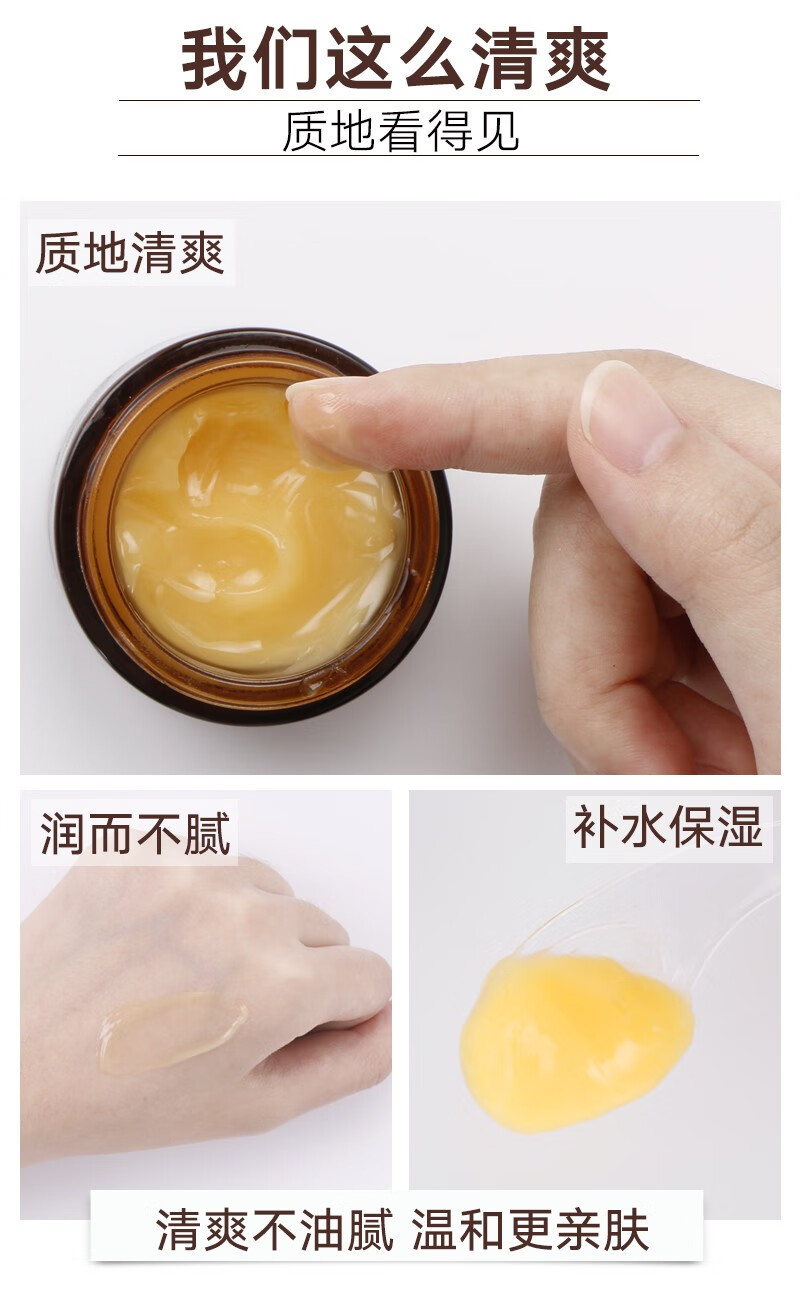 我们这么清爽

质地看得见

质地清爽

润而不腻

补水保湿

清爽不油腻 温和更亲肤