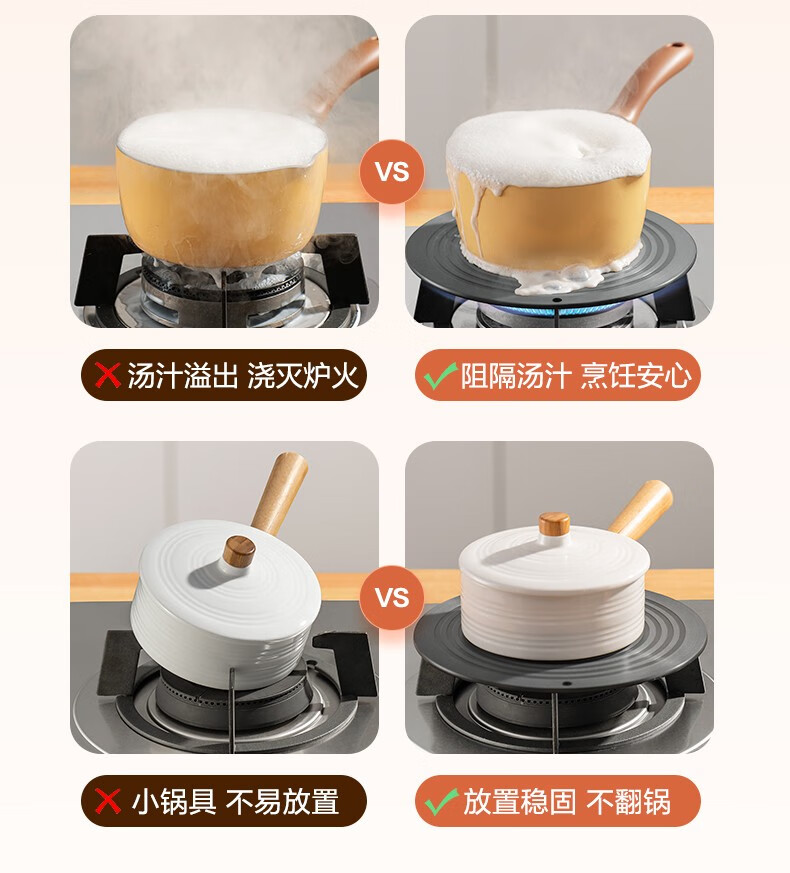 VS

汤汁溢出 浇灭炉火

阻隔汤汁 烹饪安心

VS

小锅具 不易放置

放置稳固 不翻锅