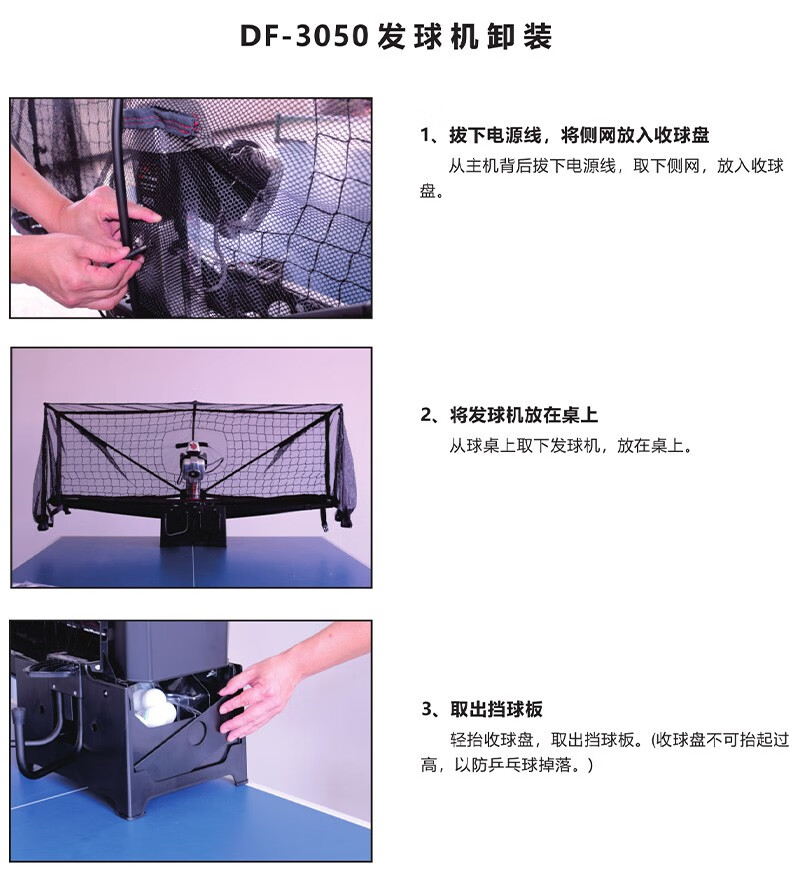 DF-3050 发球机卸装

1、拔下电源线，将侧网放入收球盘

从主机背后拔下电源线，取下侧网，放入收球盘。

2、将发球机放在桌上

从球桌上取下发球机，放在桌上。

3、取出挡球板

轻抬收球盘，取出挡球板。(收球盘不可抬起过高，以防乒乓球掉落。)