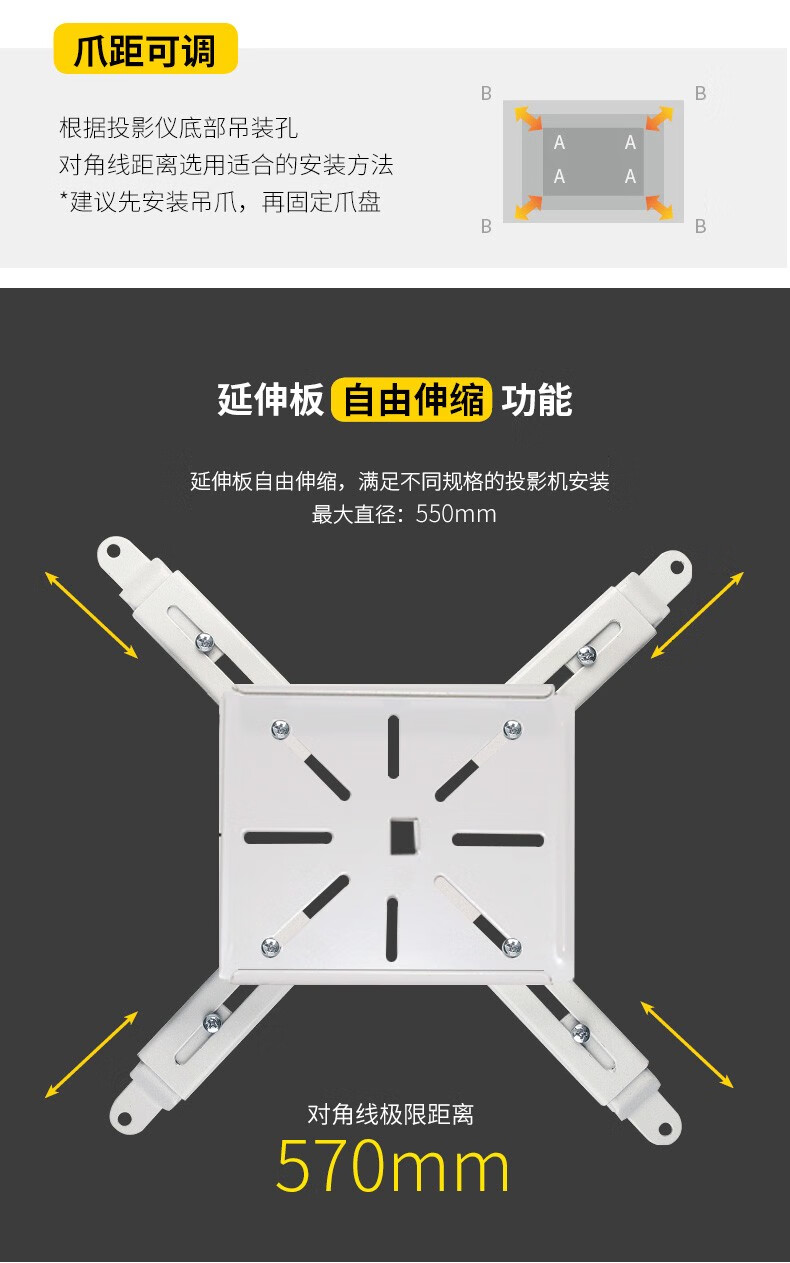 爪距可调

根据投影仪底部吊装孔
对角线距离选用适合的安装方法
*建议先安装吊爪，再固定爪盘

B B
A A
A A
B B

延伸板 自由伸缩 功能

延伸板自由伸缩，满足不同规格的投影机安装
最大直径：550mm

对角线极限距离
570mm