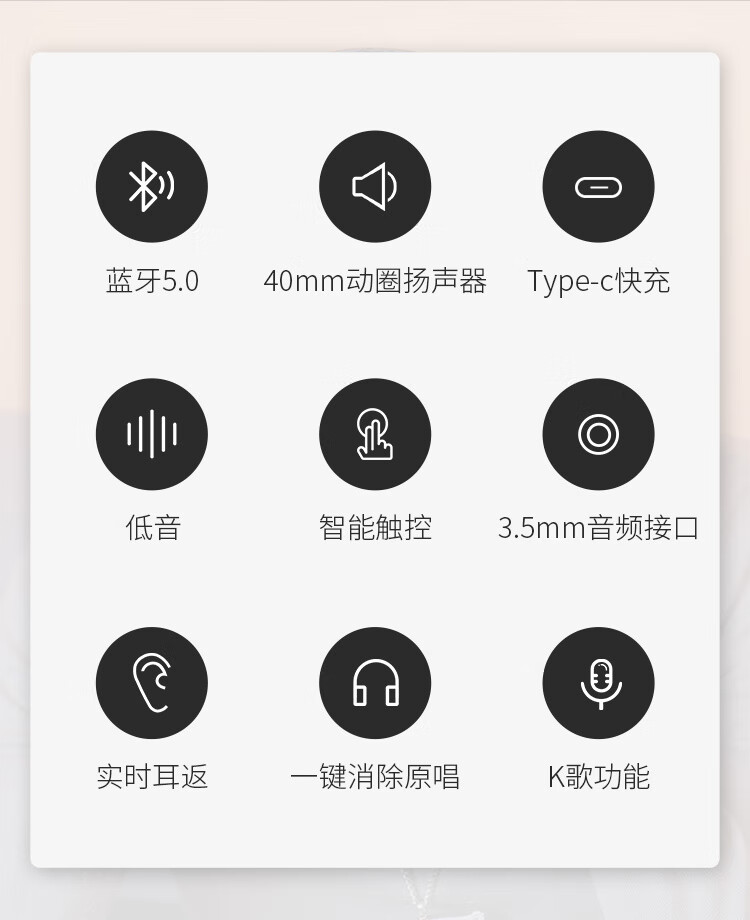 蓝牙5.0 40mm动圈扬声器 Type-c快充

低音 智能触控 3.5mm音频接口

实时耳返 一键消除原唱 K歌功能