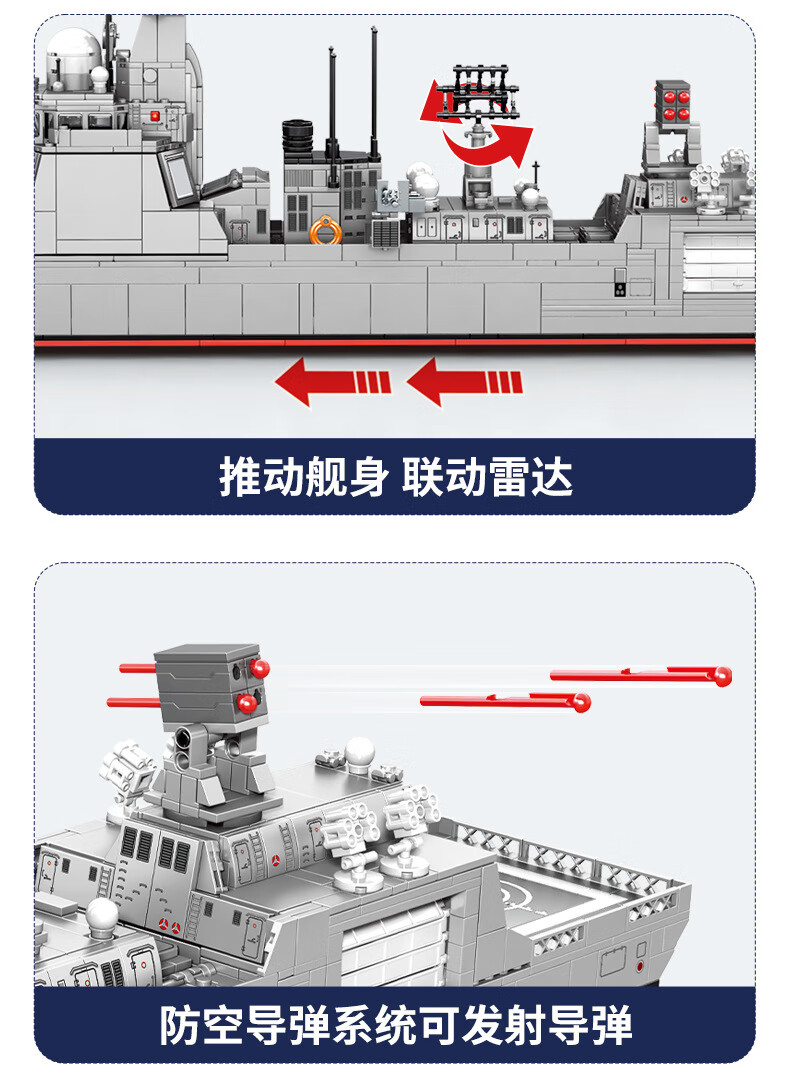 推动舰身 联动雷达

防空导弹系统可发射导弹