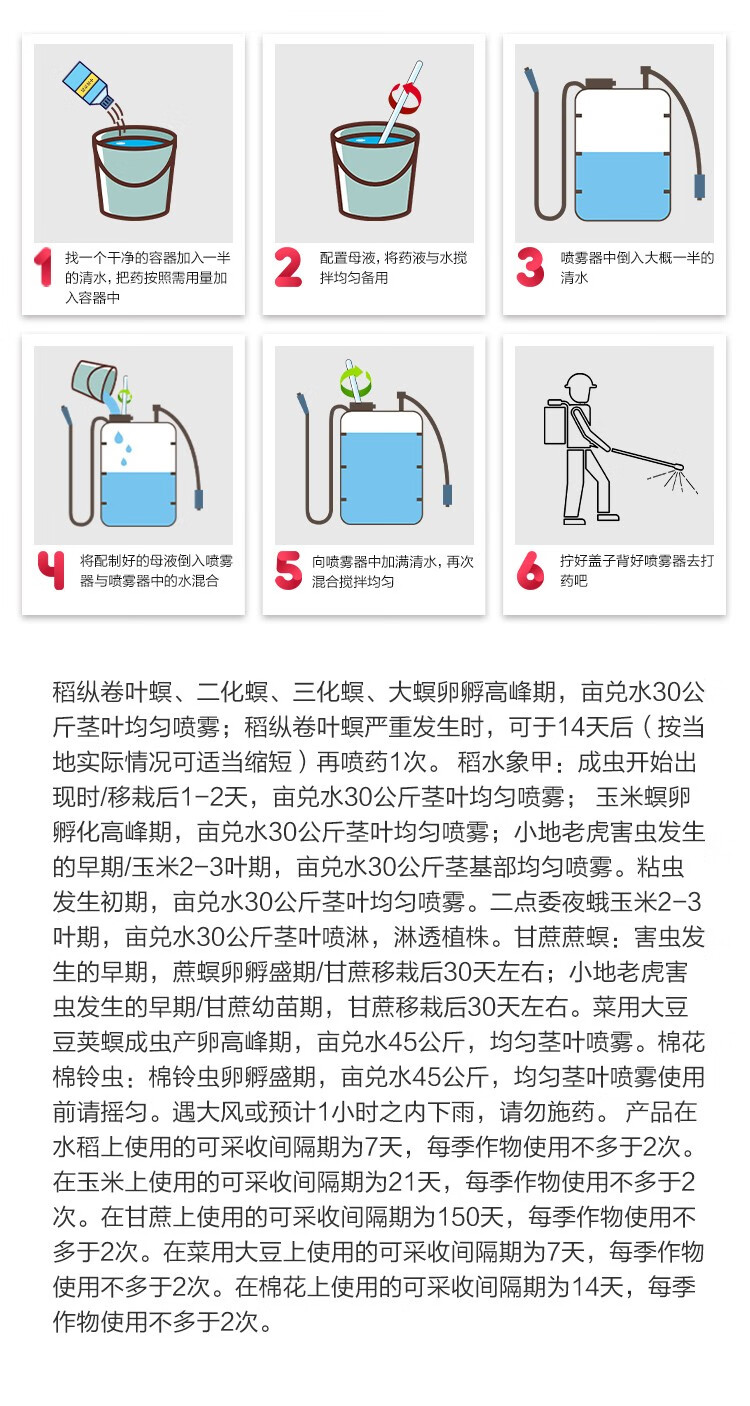 1 找一个干净的容器加入一半的清水，把药按照需用量加入容器中

2 配置母液，将药液与水搅拌均匀备用

3 喷雾器中倒入大概一半的清水

4 将配制好的母液倒入喷雾器与喷雾器中的水混合

5 向喷雾器中加满清水，再次混合搅拌均匀

6 拧好盖子背好喷雾器去打药吧

稻纵卷叶螟、二化螟、三化螟、大螟卵孵高峰期，亩兑水30公斤茎叶均匀喷雾；稻纵卷叶螟严重发生时，可于14天后（按当地实际情况可适当缩短）再喷药1次。稻水象甲：成虫开始出现时/移栽后1-2天，亩兑水30公斤茎叶均匀喷雾；玉米螟卵孵化高峰期，亩兑水30公斤茎叶均匀喷雾；小地老虎害虫发生的早期/玉米2-3叶期，亩兑水30公斤茎基部均匀喷雾。粘虫发生初期，亩兑水30公斤茎叶均匀喷雾。二点委夜蛾玉米2-3叶期，亩兑水30公斤茎叶喷淋，淋透植株。甘蔗蔗螟：害虫发生的早期，蔗螟卵孵盛期/甘蔗移栽后30天左右；小地老虎害虫发生的早期/甘蔗幼苗期，甘蔗移栽后30天左右。菜用大豆豆荚螟成虫产卵高峰期，亩兑水45公斤，均匀茎叶喷雾。棉花棉铃虫：棉铃虫卵孵盛期，亩兑水45公斤，均匀茎叶喷雾使用前请摇匀。遇大风或预计1小时之内下雨，请勿施药。产品在水稻上使用的可采收间隔期为7天，每季作物使用不多于2次。在玉米上使用的可采收间隔期为21天，每季作物使用不多于2次。在甘蔗上使用的可采收间隔期为150天，每季作物使用不多于2次。在菜用大豆上使用的可采收间隔期为7天，每季作物使用不多于2次。在棉花上使用的可采收间隔期为14天，每季作物使用不多于2次。