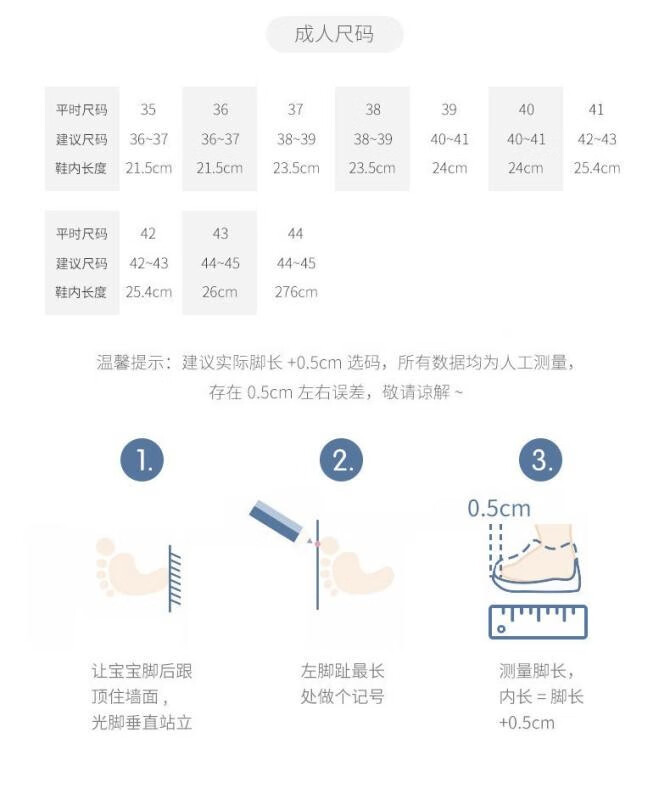 成人尺码

| 平时尺码 | 35 | 36 | 37 | 38 | 39 | 40 | 41 |
|---|---|---|---|---|---|---|---|
| 建议尺码 | 36~37 | 36~37 | 38~39 | 38~39 | 40~41 | 40~41 | 42~43 |
| 鞋内长度 | 21.5cm | 21.5cm | 23.5cm | 23.5cm | 24cm | 24cm | 25.4cm |

| 平时尺码 | 42 | 43 | 44 |
|---|---|---|---|
| 建议尺码 | 42~43 | 44~45 | 44~45 |
| 鞋内长度 | 25.4cm | 26cm | 276cm |

温馨提示：建议实际脚长 +0.5cm 选码，所有数据均为人工测量，存在 0.5cm 左右误差，敬请谅解 ~

1.

让宝宝脚后跟顶住墙面，光脚垂直站立

2.

左脚趾最长处做个记号

3.

0.5cm

测量脚长，内长 = 脚长 +0.5cm