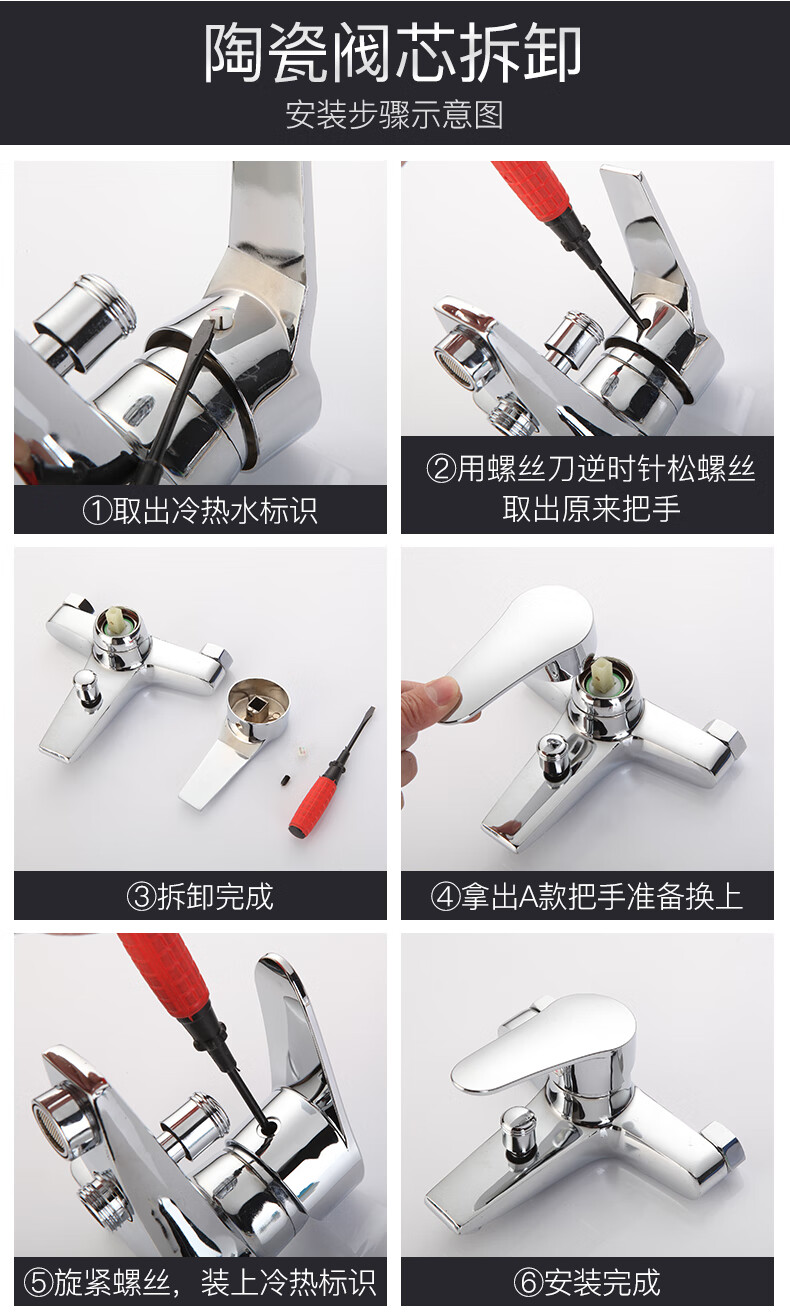 陶瓷阀芯拆卸
安装步骤示意图

①取出冷热水标识

②用螺丝刀逆时针松螺丝
取出原来把手

③拆卸完成

④拿出A款把手准备换上

⑤旋紧螺丝，装上冷热标识

⑥安装完成