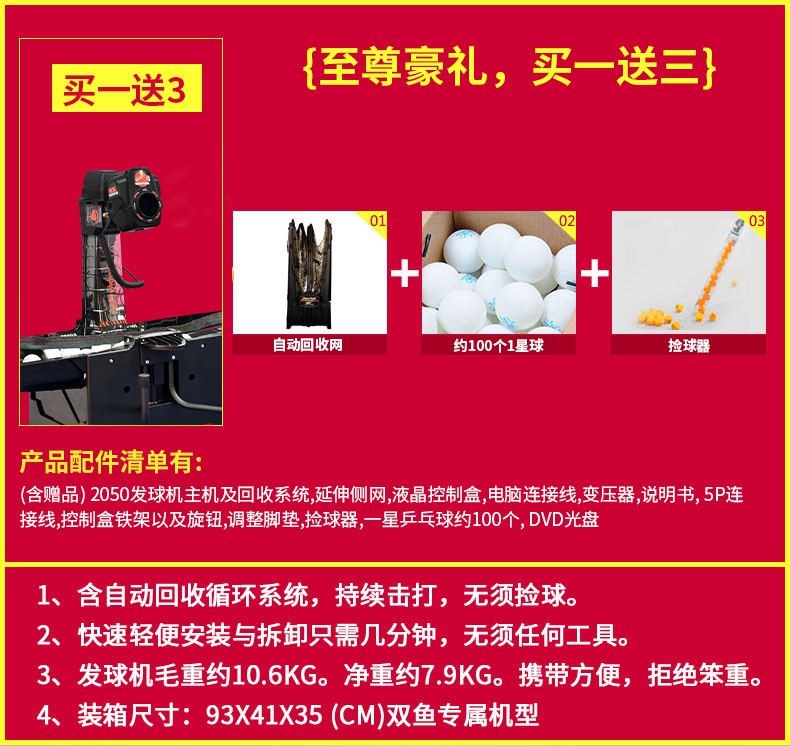 买一送3

{至尊豪礼，买一送三}

01
自动回收网

+

02
约100个1星球

+

03
捡球器

产品配件清单有:

(含赠品) 2050发球机主机及回收系统,延伸侧网,液晶控制盒,电脑连接线,变压器,说明书, 5P连接线,控制盒铁架以及旋钮,调整脚垫,捡球器,一星乒乓球约100个, DVD光盘

1、含自动回收循环系统，持续击打，无须捡球。

2、快速轻便安装与拆卸只需几分钟，无须任何工具。

3、发球机毛重约10.6KG。净重约7.9KG。携带方便，拒绝笨重。

4、装箱尺寸：93X41X35 (CM)双鱼专属机型