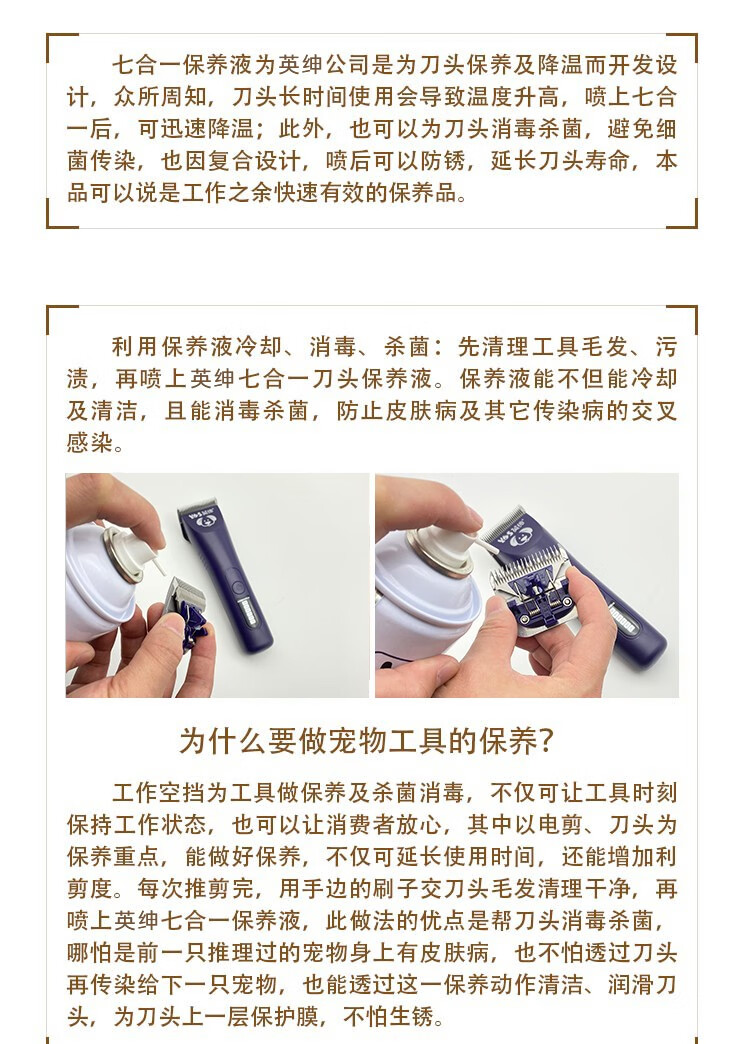 七合一保养液为英绅公司是为刀头保养及降温而开发设计，众所周知，刀头长时间使用会导致温度升高，喷上七合一后，可迅速降温；此外，也可以为刀头消毒杀菌，避免细菌传染，也因复合设计，喷后可以防锈，延长刀头寿命，本品可以说是工作之余快速有效的保养品。

利用保养液冷却、消毒、杀菌：先清理工具毛发、污渍，再喷上英绅七合一刀头保养液。保养液能不但能冷却及清洁，且能消毒杀菌，防止皮肤病及其它传染病的交叉感染。

为什么要做宠物工具的保养?

工作空挡为工具做保养及杀菌消毒，不仅可让工具时刻保持工作状态，也可以让消费者放心，其中以电剪、刀头为保养重点，能做好保养，不仅可延长使用时间，还能增加利剪度。每次推剪完，用手边的刷子交刀头毛发清理干净，再喷上英绅七合一保养液，此做法的优点是帮刀头消毒杀菌，哪怕是前一只推理过的宠物身上有皮肤病，也不怕透过刀头再传染给下一只宠物，也能透过这一保养动作清洁、润滑刀头，为刀头上一层保护膜，不怕生锈。