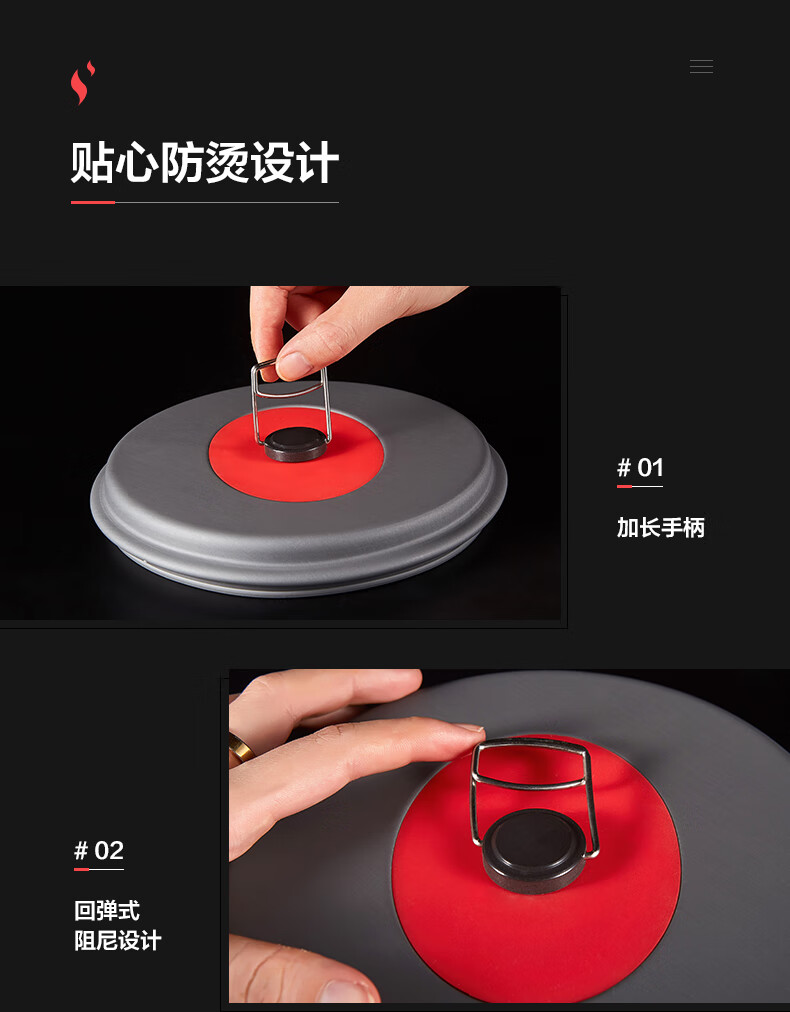 贴心防烫设计

# 01

加长手柄

# 02

回弹式
阻尼设计