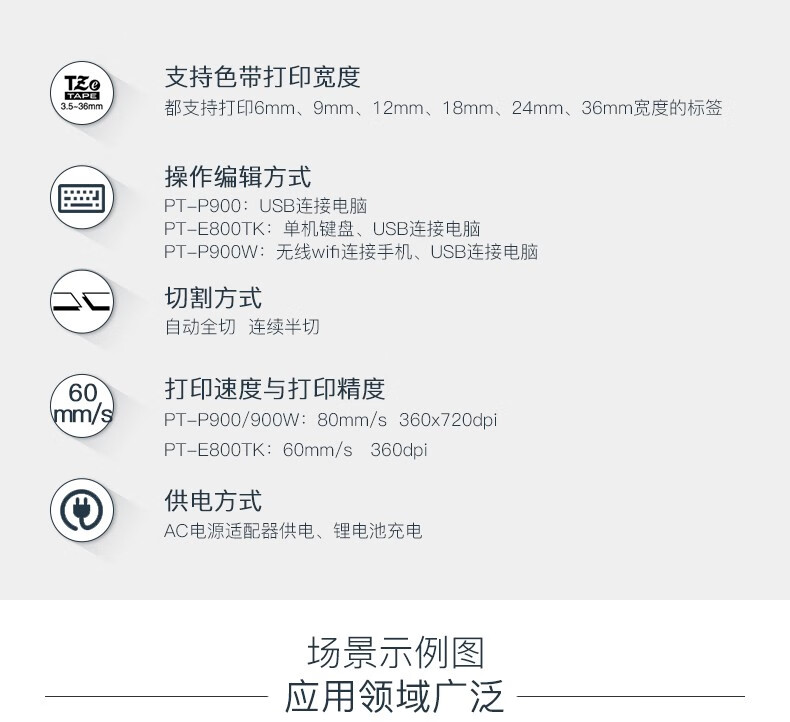 TZe
TAPE
3.5-36mm

支持色带打印宽度
都支持打印6mm、9mm、12mm、18mm、24mm、36mm宽度的标签

操作编辑方式
PT-P900：USB连接电脑
PT-E800TK：单机键盘、USB连接电脑
PT-P900W：无线wifi连接手机、USB连接电脑

切割方式
自动全切 连续半切

60
mm/s

打印速度与打印精度
PT-P900/900W：80mm/s 360x720dpi
PT-E800TK：60mm/s 360dpi

供电方式
AC电源适配器供电、锂电池充电

场景示例图
应用领域广泛