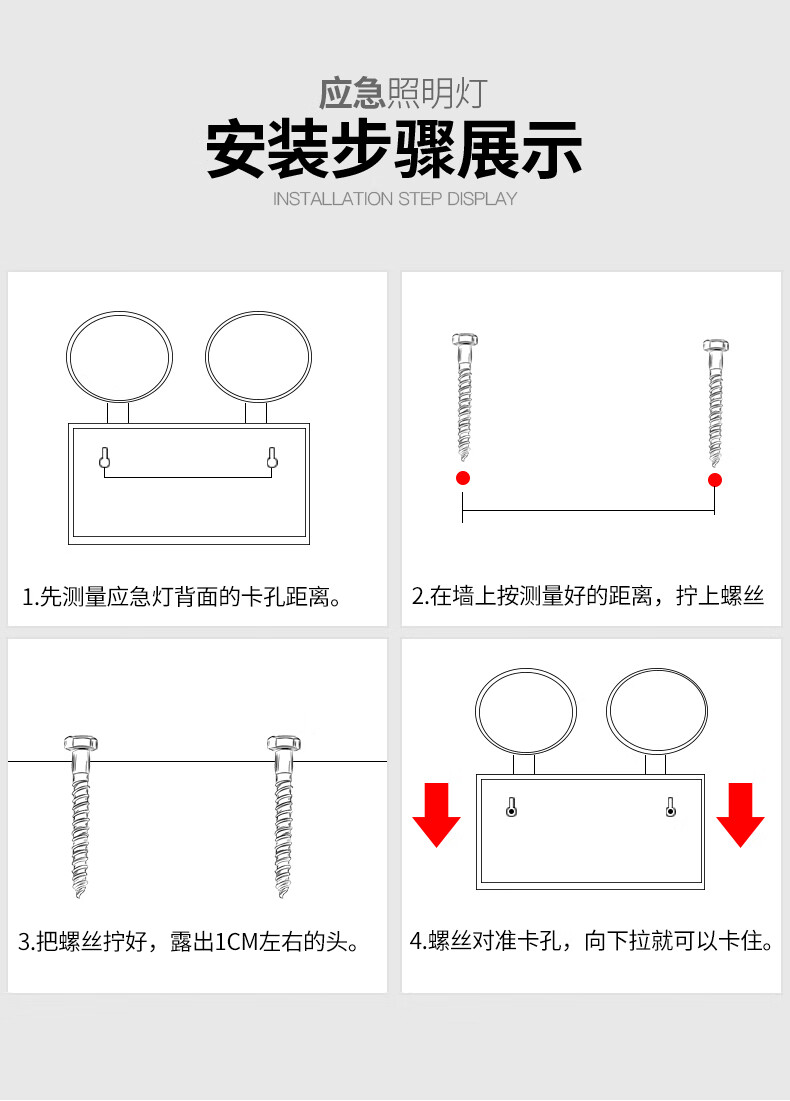 应急照明灯
安装步骤展示
INSTALLATION STEP DISPLAY

1.先测量应急灯背面的卡孔距离。

2.在墙上按测量好的距离，拧上螺丝

3.把螺丝拧好，露出1CM左右的头。

4.螺丝对准卡孔，向下拉就可以卡住。