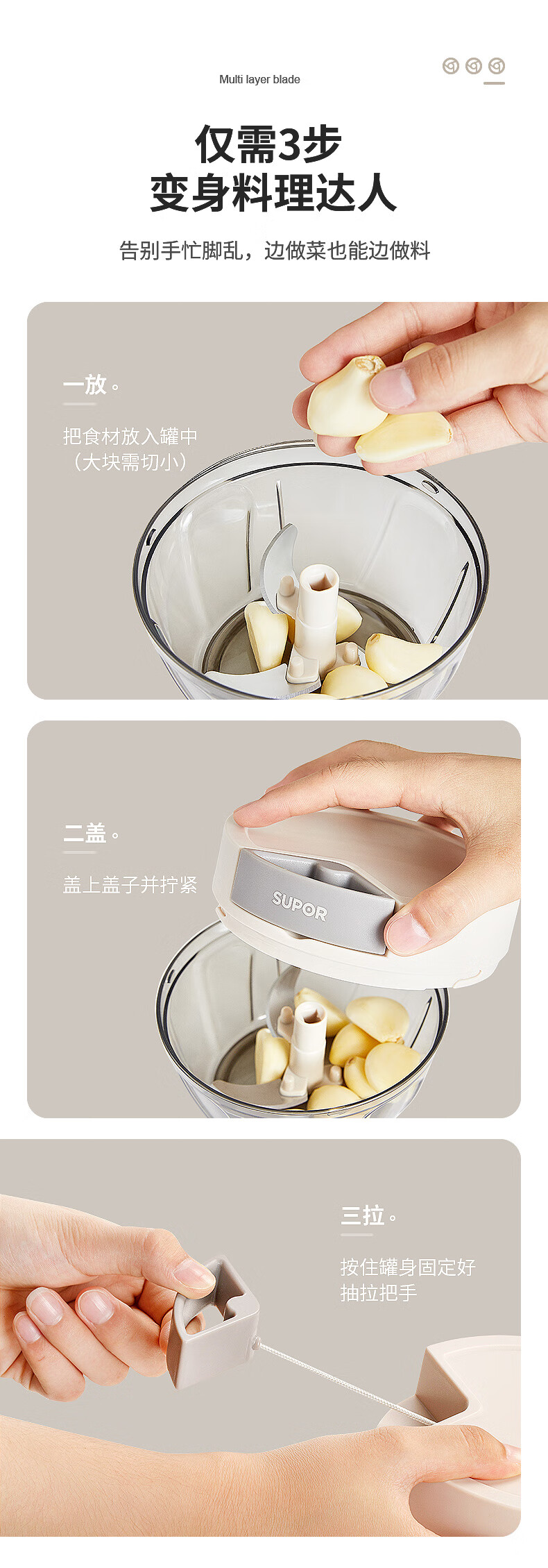 Multi layer blade

仅需3步
变身料理达人

告别手忙脚乱，边做菜也能边做料

一放。

把食材放入罐中
（大块需切小）

二盖。

盖上盖子并拧紧

SUPOR

三拉。

按住罐身固定好
抽拉把手