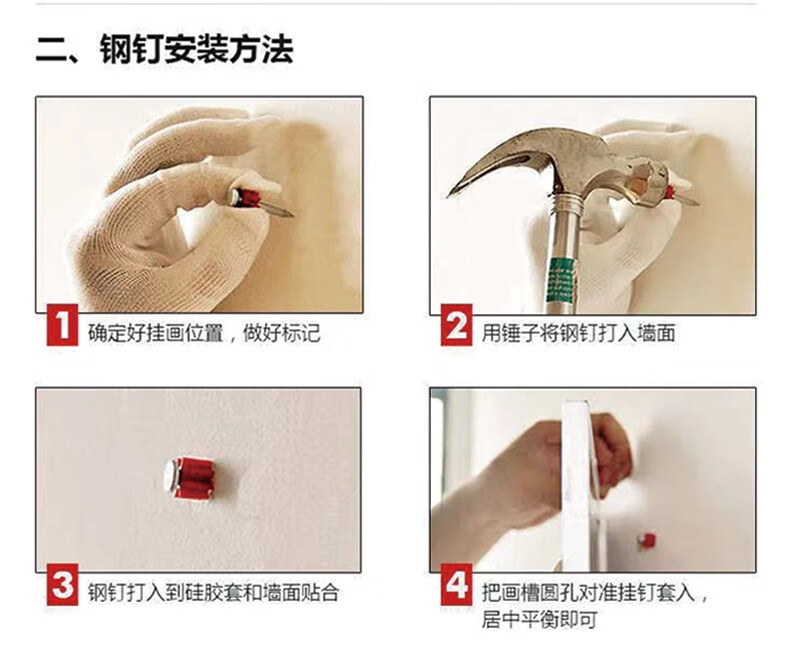 二、钢钉安装方法

1 确定好挂画位置，做好标记

2 用锤子将钢钉打入墙面

3 钢钉打入到硅胶套和墙面贴合

4 把画槽圆孔对准挂钉套入，居中平衡即可