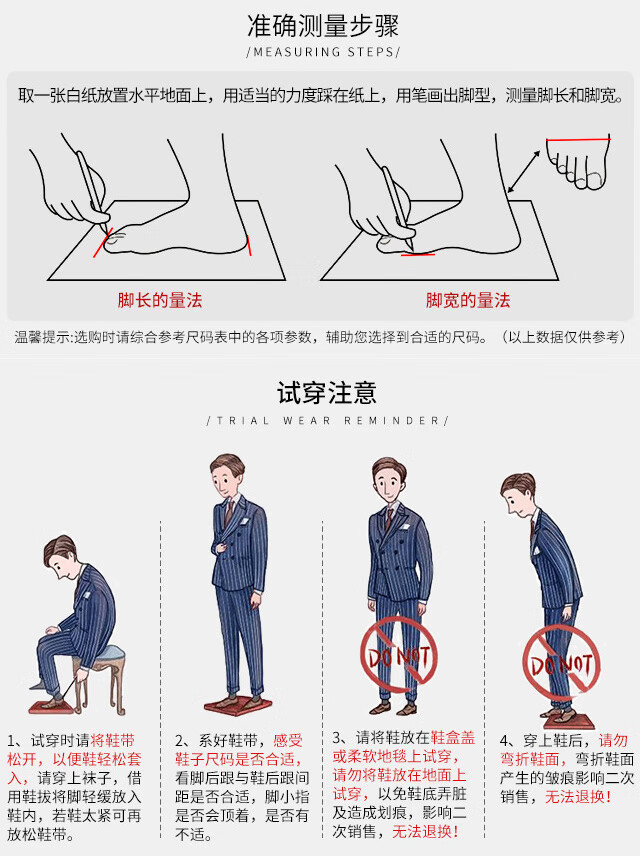 准确测量步骤

/MEASURING STEPS/

取一张白纸放置水平地面上，用适当的力度踩在纸上，用笔画出脚型，测量脚长和脚宽。

脚长的量法

脚宽的量法

温馨提示:选购时请综合参考尺码表中的各项参数，辅助您选择到合适的尺码。（以上数据仅供参考）

试穿注意

/TRIAL WEAR REMINDER/

DO NOT

DO NOT

1、试穿时请将鞋带松开，以便鞋轻松套入，请穿上袜子，借用鞋拔将脚轻缓放入鞋内，若鞋太紧可再放松鞋带。

2、系好鞋带，感受鞋子尺码是否合适，看脚后跟与鞋后跟间距是否合适，脚小指是否会顶着，是否有不适。

3、请将鞋放在鞋盒盖或柔软地毯上试穿，请勿将鞋放在地面上试穿，以免鞋底弄脏及造成划痕，影响二次销售，无法退换！

4、穿上鞋后，请勿弯折鞋面，弯折鞋面产生的皱痕影响二次销售，无法退换！