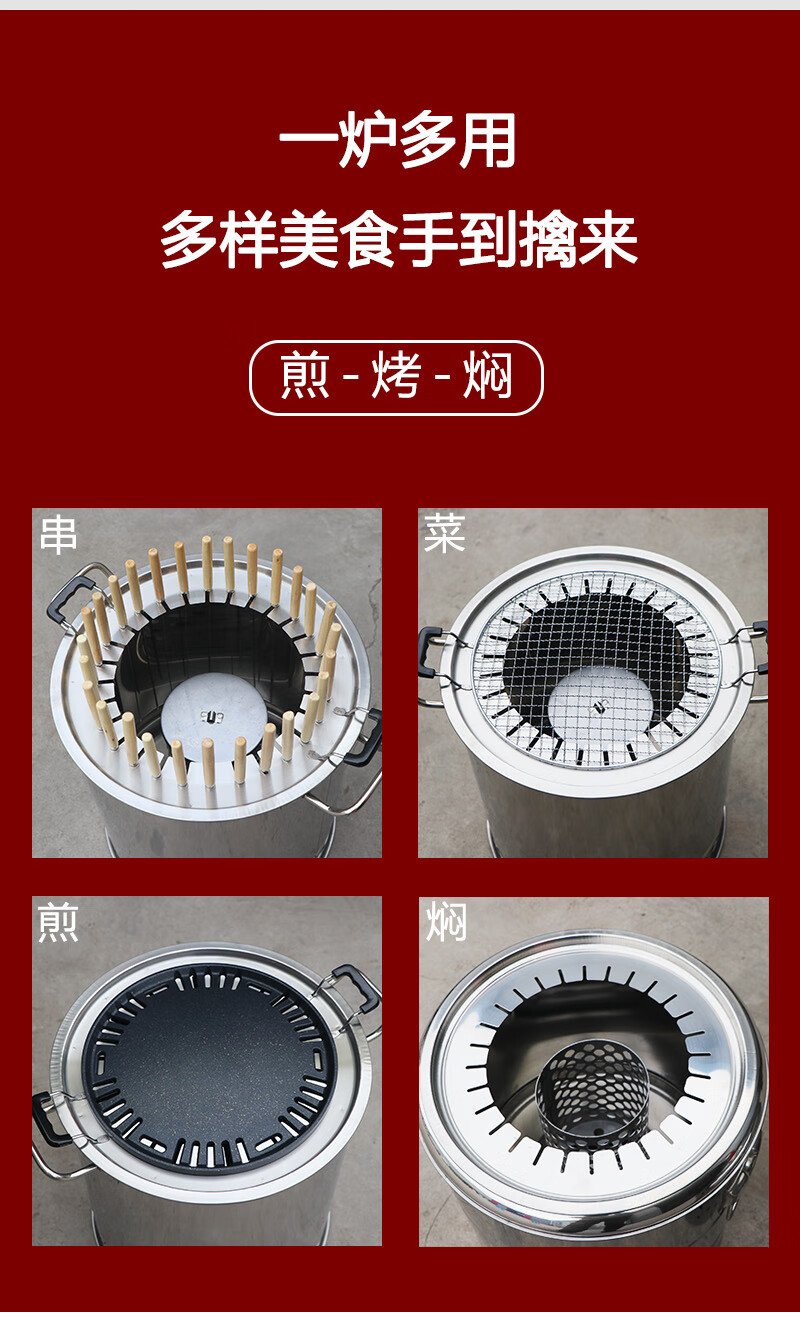 一炉多用
多样美食手到擒来

煎 - 烤 - 焖

串

菜

煎

焖