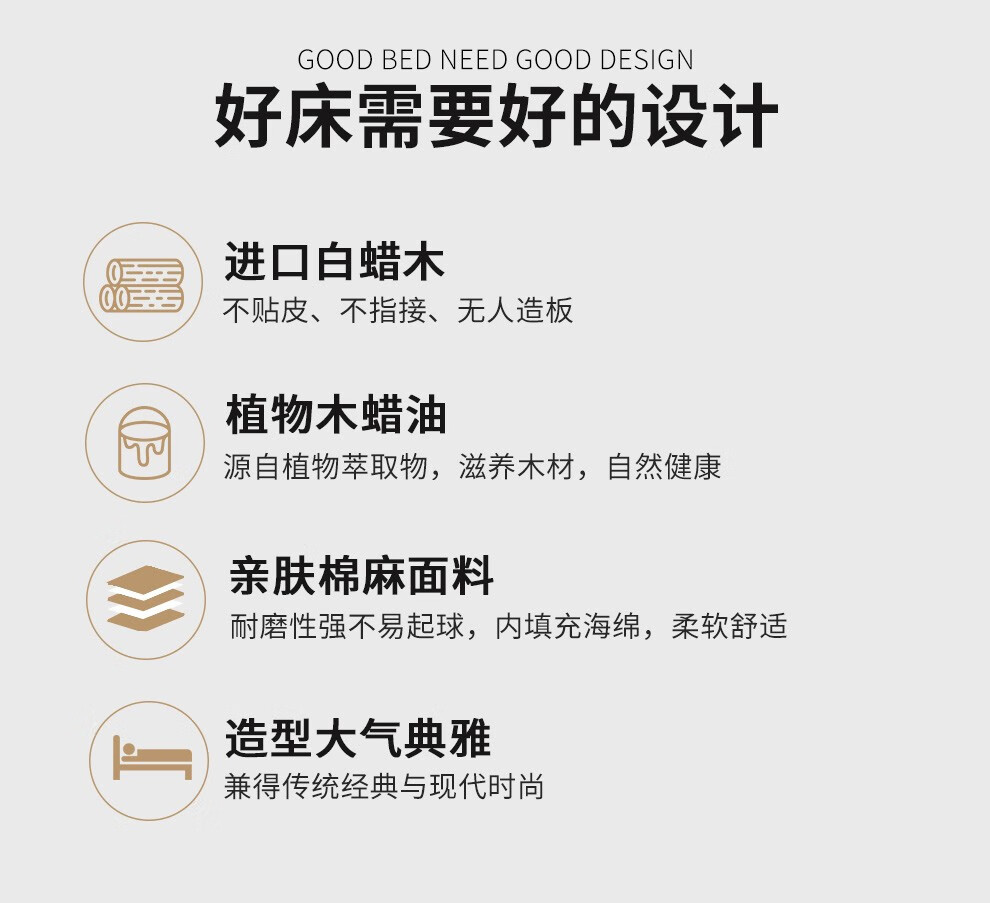 GOOD BED NEED GOOD DESIGN
好床需要好的设计

进口白蜡木
不贴皮、不指接、无人造板

植物木蜡油
源自植物萃取物，滋养木材，自然健康

亲肤棉麻面料
耐磨性强不易起球，内填充海绵，柔软舒适

造型大气典雅
兼得传统经典与现代时尚